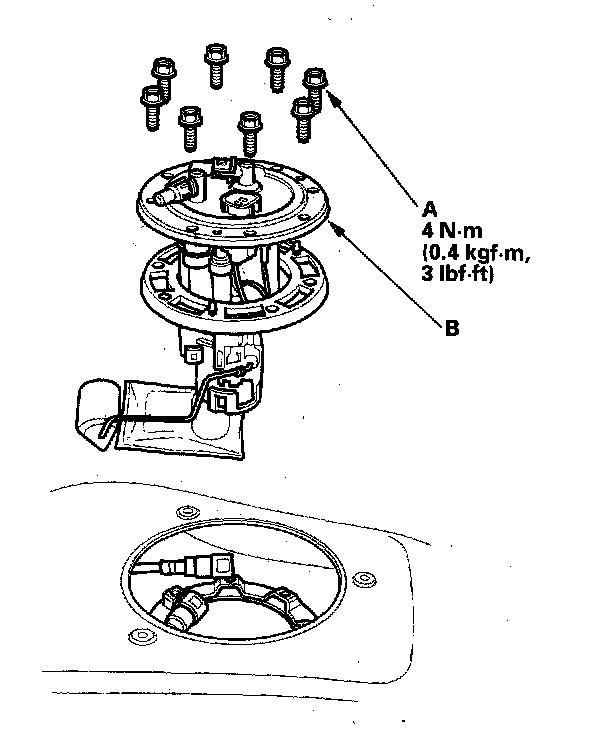 A
4 N·m
(0.4 kgf·m,
3 lbf·ft)

B