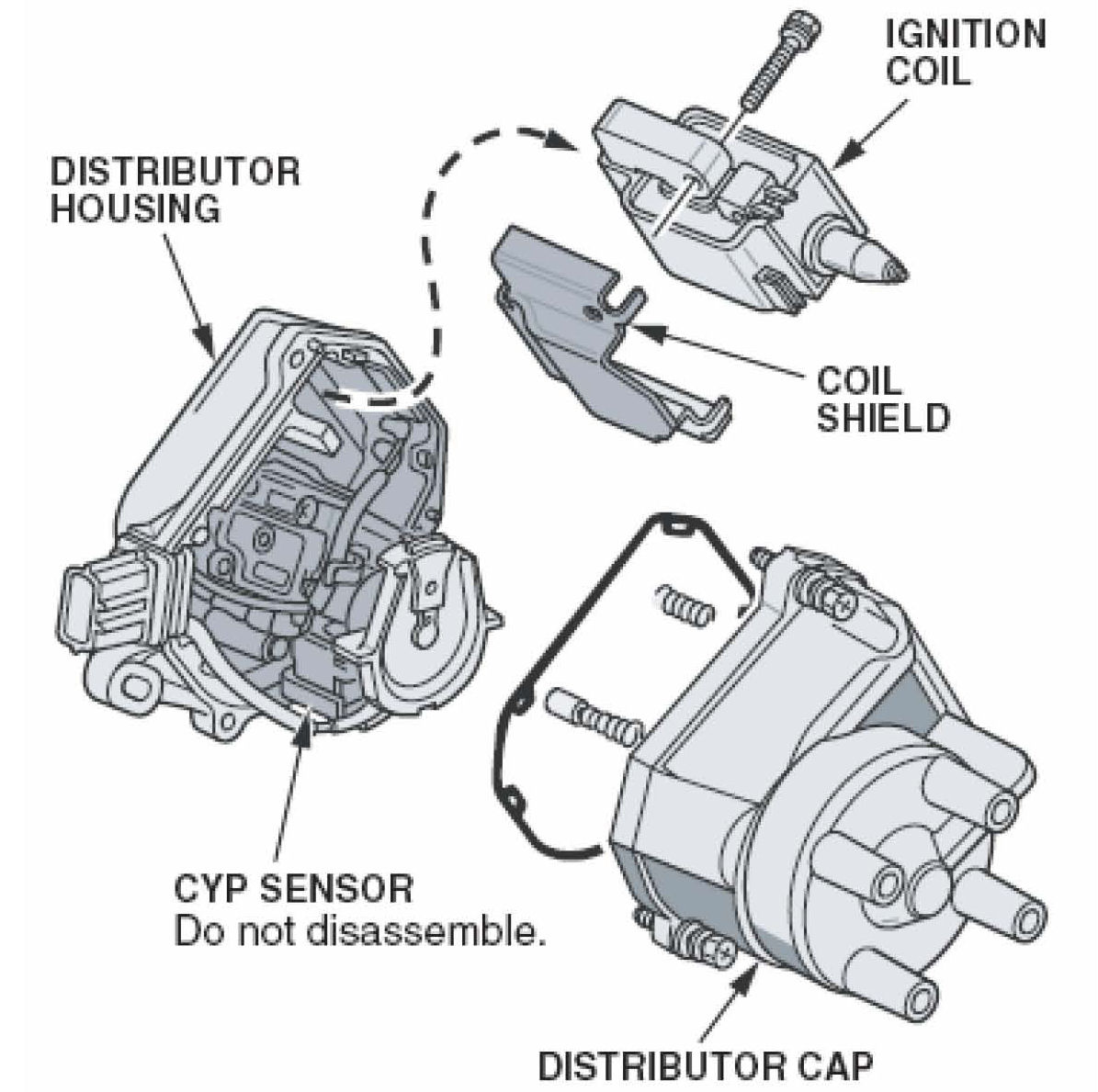 IGNITION COIL

DISTRIBUTOR HOUSING

COIL SHIELD

CYP SENSOR
Do not disassemble.

DISTRIBUTOR CAP