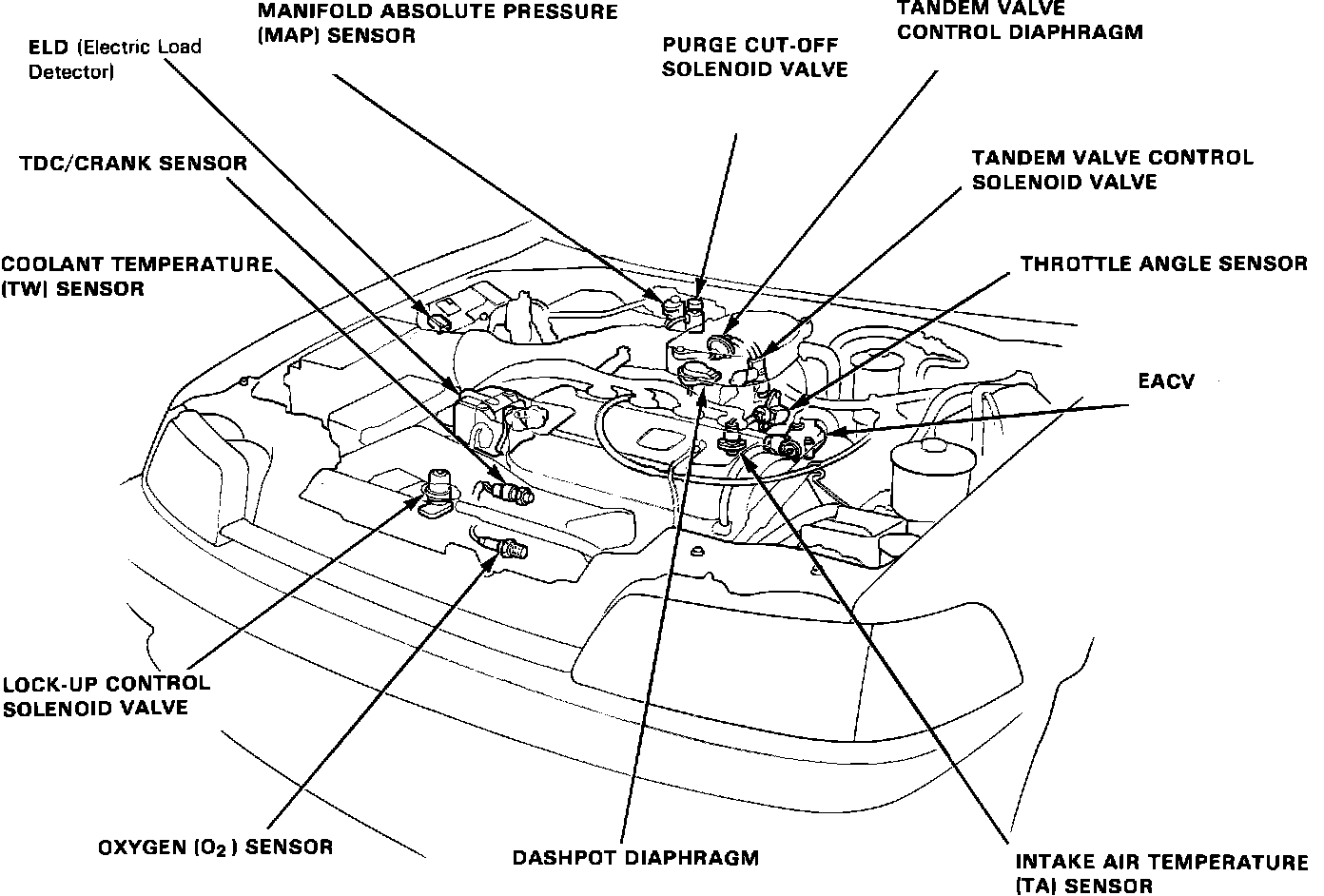 MANIFOLD ABSOLUTE PRESSURE (MAP) SENSOR

TANDEM VALVE CONTROL DIAPHRAGM

ELD (Electric Load Detector)

PURGE CUT-OFF SOLENOID VALVE

TDC/CRANK SENSOR

TANDEM VALVE CONTROL SOLENOID VALVE

COOLANT TEMPERATURE (TW) SENSOR

THROTTLE ANGLE SENSOR

EACV

LOCK-UP CONTROL SOLENOID VALVE

OXYGEN ($O_2$) SENSOR

DASHPOT DIAPHRAGM

INTAKE AIR TEMPERATURE (TA) SENSOR