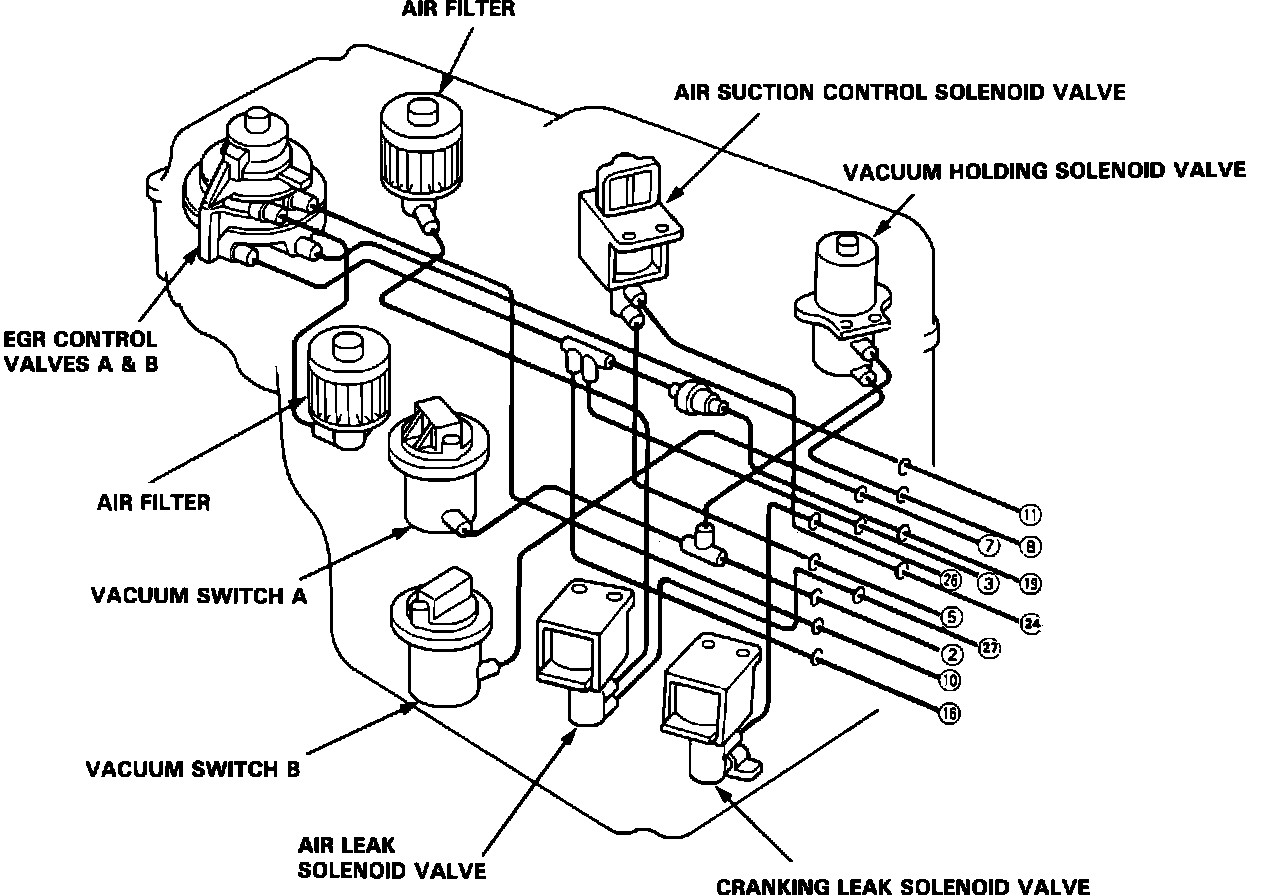 AIR FILTER

AIR SUCTION CONTROL SOLENOID VALVE

VACUUM HOLDING SOLENOID VALVE

EGR CONTROL VALVES A & B

AIR FILTER

VACUUM SWITCH A

VACUUM SWITCH B

AIR LEAK SOLENOID VALVE

CRANKING LEAK SOLENOID VALVE

11
7
8
26
3
19
24
5
27
2
10
16