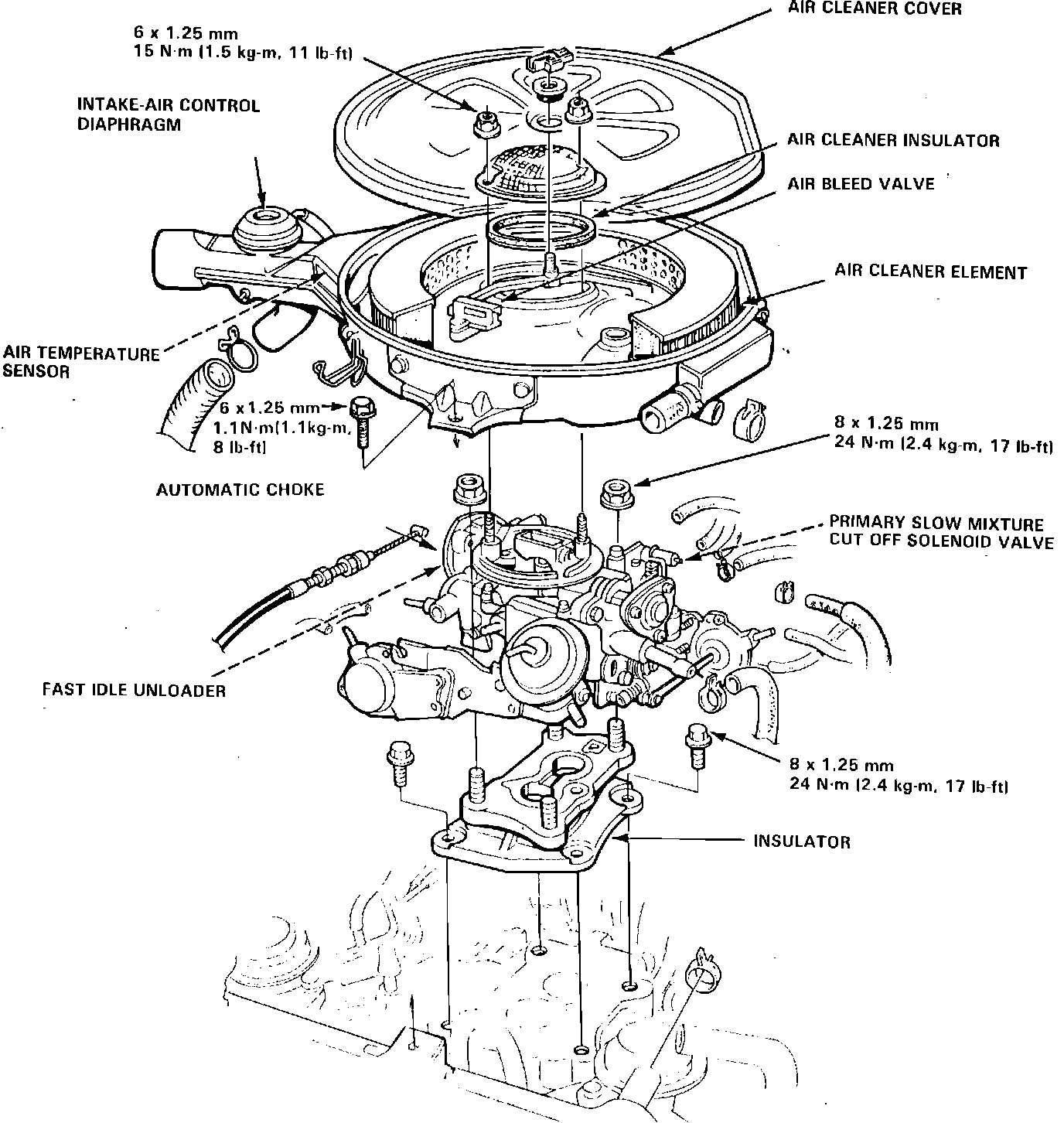 AIR CLEANER COVER

6 x 1.25 mm
15 N·m (1.5 kg-m, 11 lb-ft)

INTAKE-AIR CONTROL DIAPHRAGM

AIR CLEANER INSULATOR

AIR BLEED VALVE

AIR CLEANER ELEMENT

AIR TEMPERATURE SENSOR

6 x 1.25 mm
1.1N·m(1.1kg-m, 8 lb-ft)

8 x 1.25 mm
24 N·m (2.4 kg-m, 17 lb-ft)

AUTOMATIC CHOKE

PRIMARY SLOW MIXTURE CUT OFF SOLENOID VALVE

FAST IDLE UNLOADER

8 x 1.25 mm
24 N·m (2.4 kg-m, 17 lb-ft)

INSULATOR