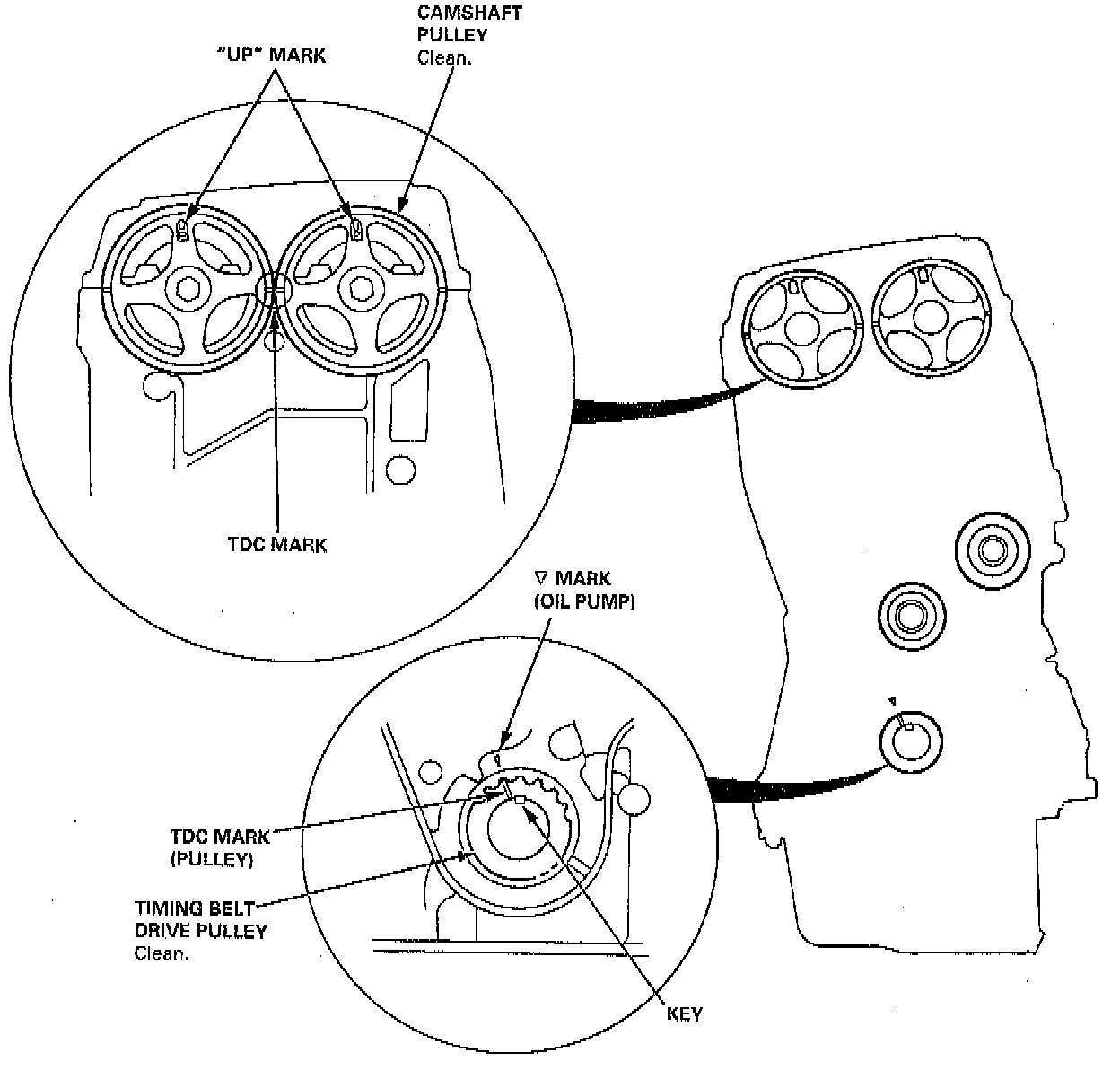 "UP" MARK

CAMSHAFT PULLEY
Clean.

TDC MARK

▽ MARK
(OIL PUMP)

TDC MARK
(PULLEY)

TIMING BELT
DRIVE PULLEY
Clean.

KEY