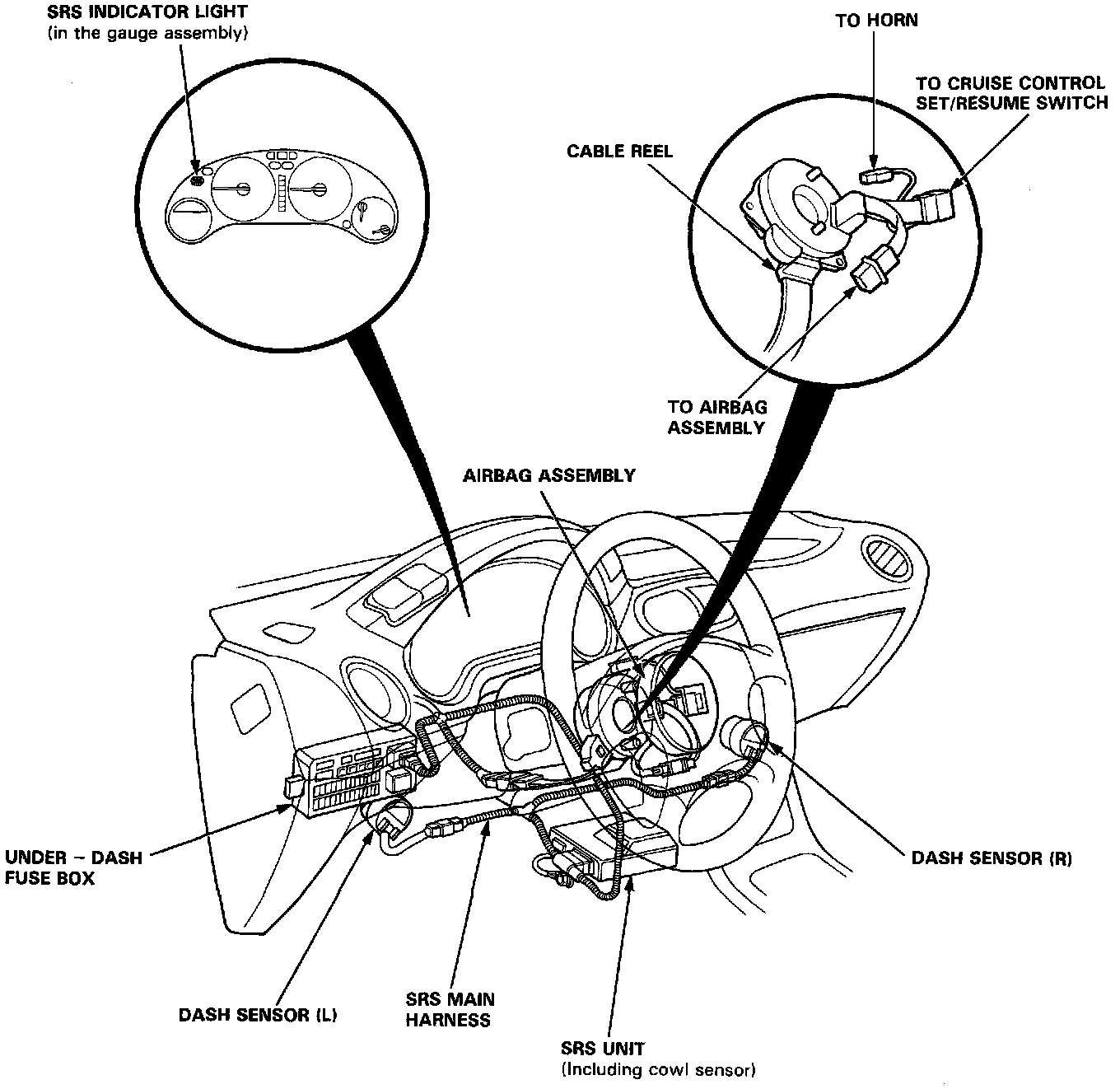 SRS INDICATOR LIGHT
(in the gauge assembly)

TO HORN

TO CRUISE CONTROL
SET/RESUME SWITCH

CABLE REEL

TO AIRBAG
ASSEMBLY

AIRBAG ASSEMBLY

UNDER – DASH
FUSE BOX

DASH SENSOR (R)

DASH SENSOR (L)

SRS MAIN
HARNESS

SRS UNIT
(Including cowl sensor)