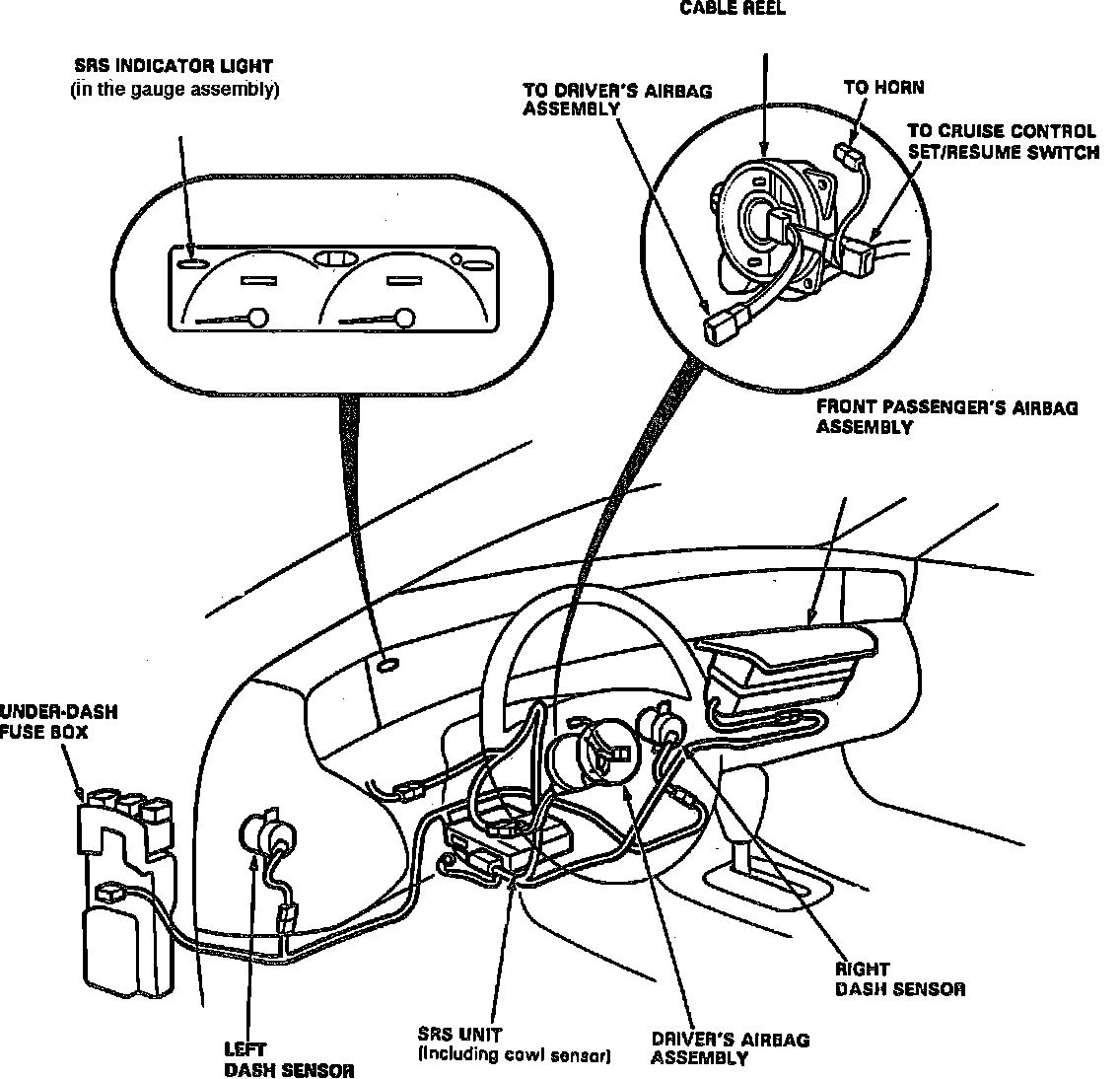 CABLE REEL

SRS INDICATOR LIGHT
(in the gauge assembly)

TO DRIVER'S AIRBAG ASSEMBLY

TO HORN

TO CRUISE CONTROL SET/RESUME SWITCH

FRONT PASSENGER'S AIRBAG ASSEMBLY

UNDER-DASH FUSE BOX

RIGHT DASH SENSOR

LEFT DASH SENSOR

SRS UNIT
(Including cowl sensor)

DRIVER'S AIRBAG ASSEMBLY