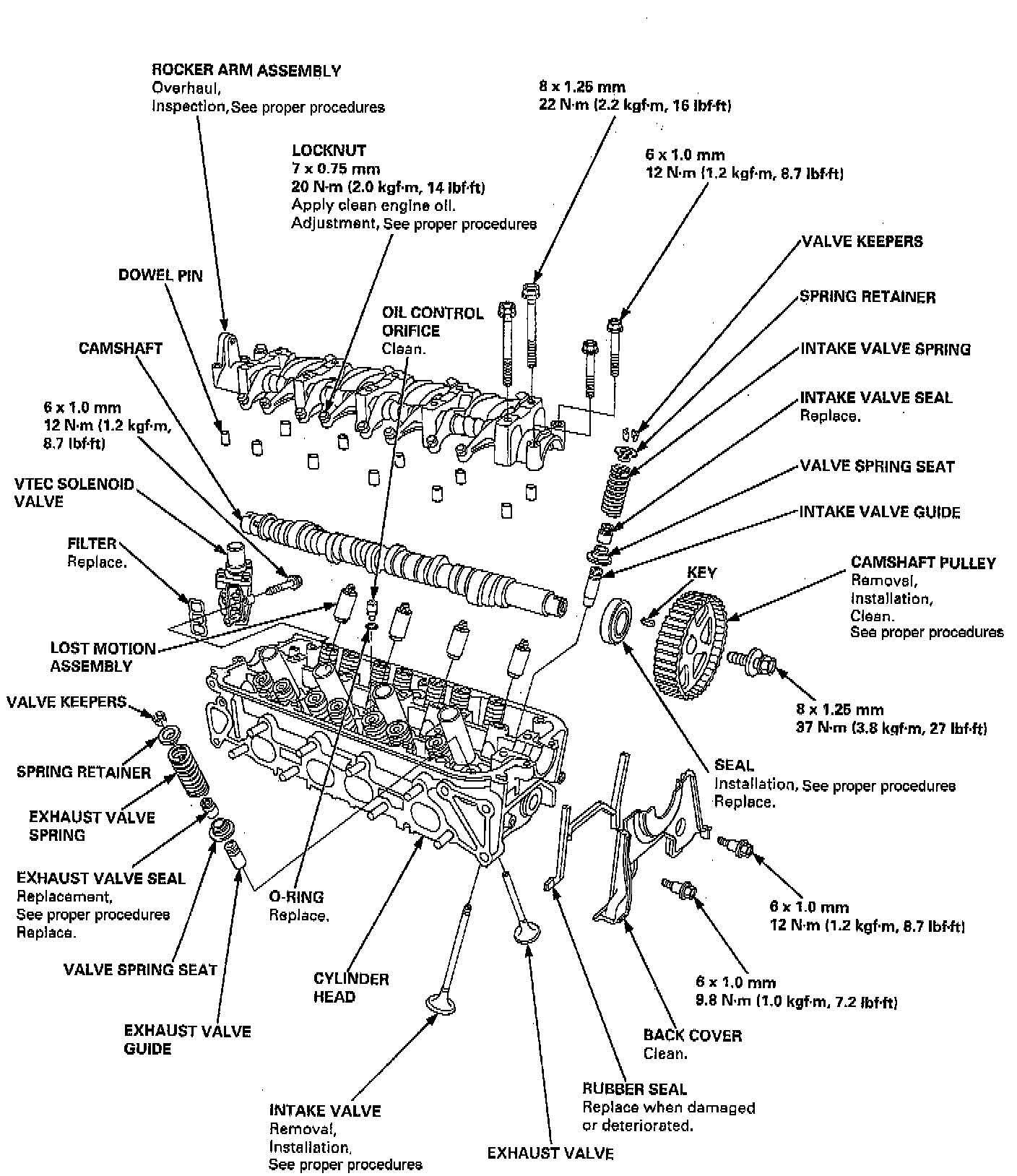 ROCKER ARM ASSEMBLY
Overhaul,
Inspection, See proper procedures

8 x 1.25 mm
22 N·m (2.2 kgf·m, 16 lbf·ft)

LOCKNUT
7 x 0.75 mm
20 N·m (2.0 kgf·m, 14 lbf·ft)
Apply clean engine oil.
Adjustment, See proper procedures

6 x 1.0 mm
12 N·m (1.2 kgf·m, 8.7 lbf·ft)

VALVE KEEPERS

DOWEL PIN

SPRING RETAINER

OIL CONTROL ORIFICE
Clean.

CAMSHAFT

INTAKE VALVE SPRING

INTAKE VALVE SEAL
Replace.

6 x 1.0 mm
12 N·m (1.2 kgf·m, 8.7 lbf·ft)

VALVE SPRING SEAT

VTEC SOLENOID VALVE

INTAKE VALVE GUIDE

FILTER
Replace.

KEY

CAMSHAFT PULLEY
Removal,
Installation,
Clean.
See proper procedures

LOST MOTION ASSEMBLY

VALVE KEEPERS

8 x 1.25 mm
37 N·m (3.8 kgf·m, 27 lbf·ft)

SPRING RETAINER

SEAL
Installation, See proper procedures
Replace.

EXHAUST VALVE SPRING

EXHAUST VALVE SEAL
Replacement,
See proper procedures
Replace.

O-RING
Replace.

6 x 1.0 mm
12 N·m (1.2 kgf·m, 8.7 lbf·ft)

VALVE SPRING SEAT

CYLINDER HEAD

6 x 1.0 mm
9.8 N·m (1.0 kgf·m, 7.2 lbf·ft)

EXHAUST VALVE GUIDE

BACK COVER
Clean.

RUBBER SEAL
Replace when damaged or deteriorated.

INTAKE VALVE
Removal,
Installation,
See proper procedures

EXHAUST VALVE