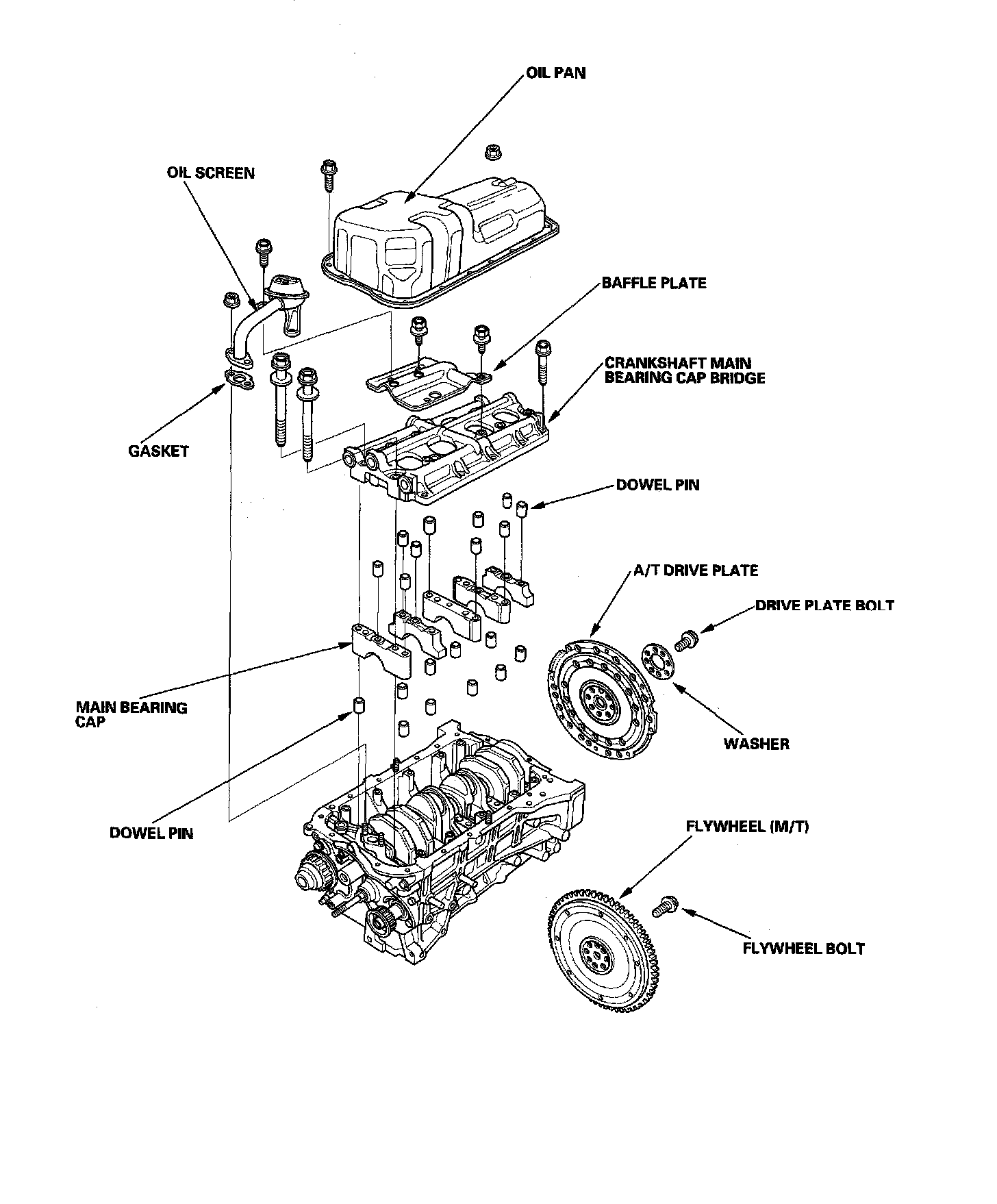 OIL PAN

OIL SCREEN

BAFFLE PLATE

CRANKSHAFT MAIN BEARING CAP BRIDGE

GASKET

DOWEL PIN

A/T DRIVE PLATE

DRIVE PLATE BOLT

MAIN BEARING CAP

WASHER

DOWEL PIN

FLYWHEEL (M/T)

FLYWHEEL BOLT