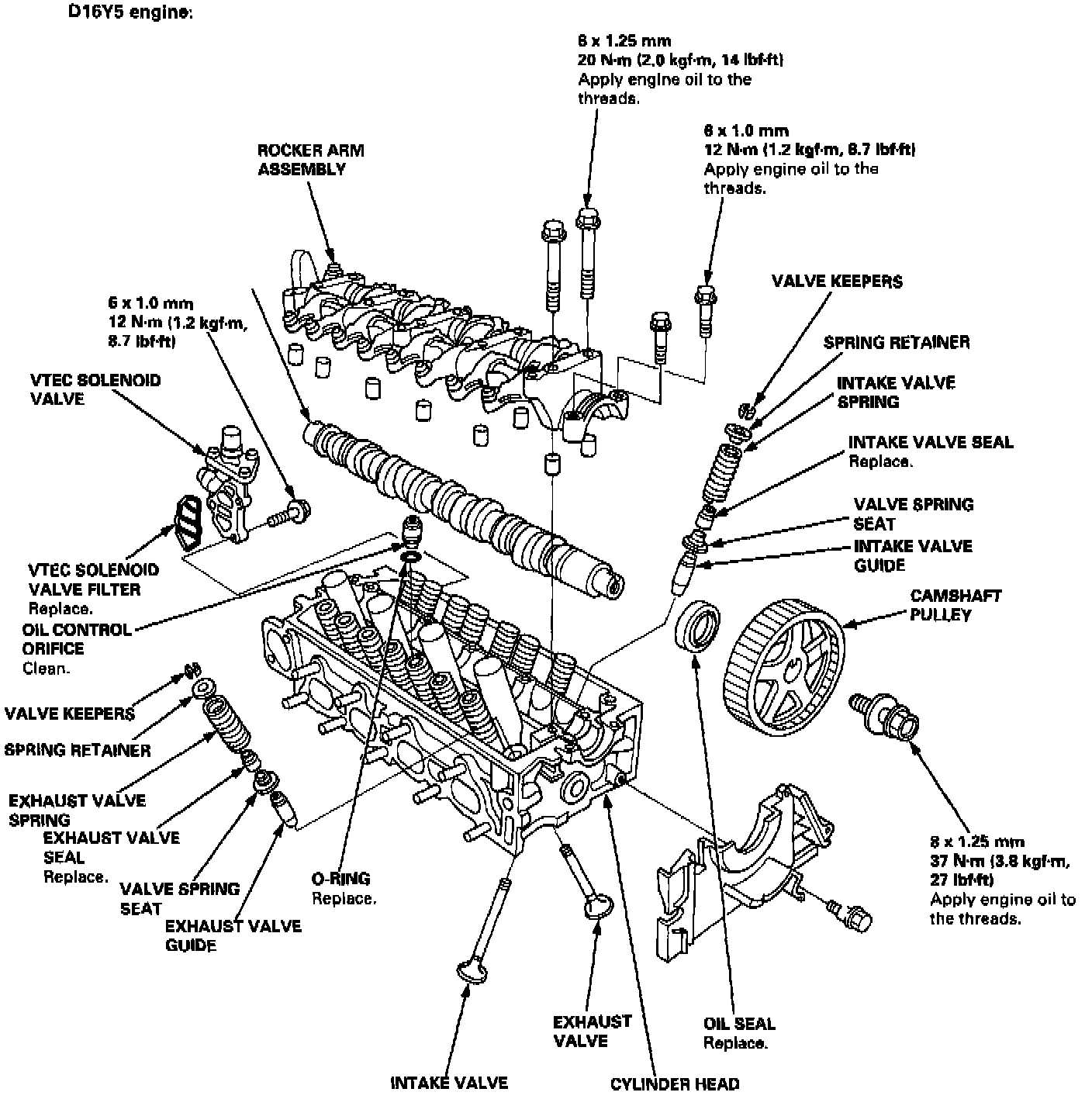 D16Y5 engine:

8 x 1.25 mm
20 N·m (2.0 kgf·m, 14 lbf·ft)
Apply engine oil to the threads.

6 x 1.0 mm
12 N·m (1.2 kgf·m, 8.7 lbf·ft)
Apply engine oil to the threads.

ROCKER ARM ASSEMBLY

6 x 1.0 mm
12 N·m (1.2 kgf·m, 8.7 lbf·ft)

VTEC SOLENOID VALVE

VALVE KEEPERS

SPRING RETAINER

INTAKE VALVE SPRING

INTAKE VALVE SEAL
Replace.

VALVE SPRING SEAT

INTAKE VALVE GUIDE

CAMSHAFT PULLEY

VTEC SOLENOID VALVE FILTER
Replace.

OIL CONTROL ORIFICE
Clean.

VALVE KEEPERS

SPRING RETAINER

EXHAUST VALVE SPRING

EXHAUST VALVE SEAL
Replace.

VALVE SPRING SEAT

EXHAUST VALVE GUIDE

O-RING
Replace.

8 x 1.25 mm
37 N·m (3.8 kgf·m, 27 lbf·ft)
Apply engine oil to the threads.

EXHAUST VALVE

OIL SEAL
Replace.

INTAKE VALVE

CYLINDER HEAD