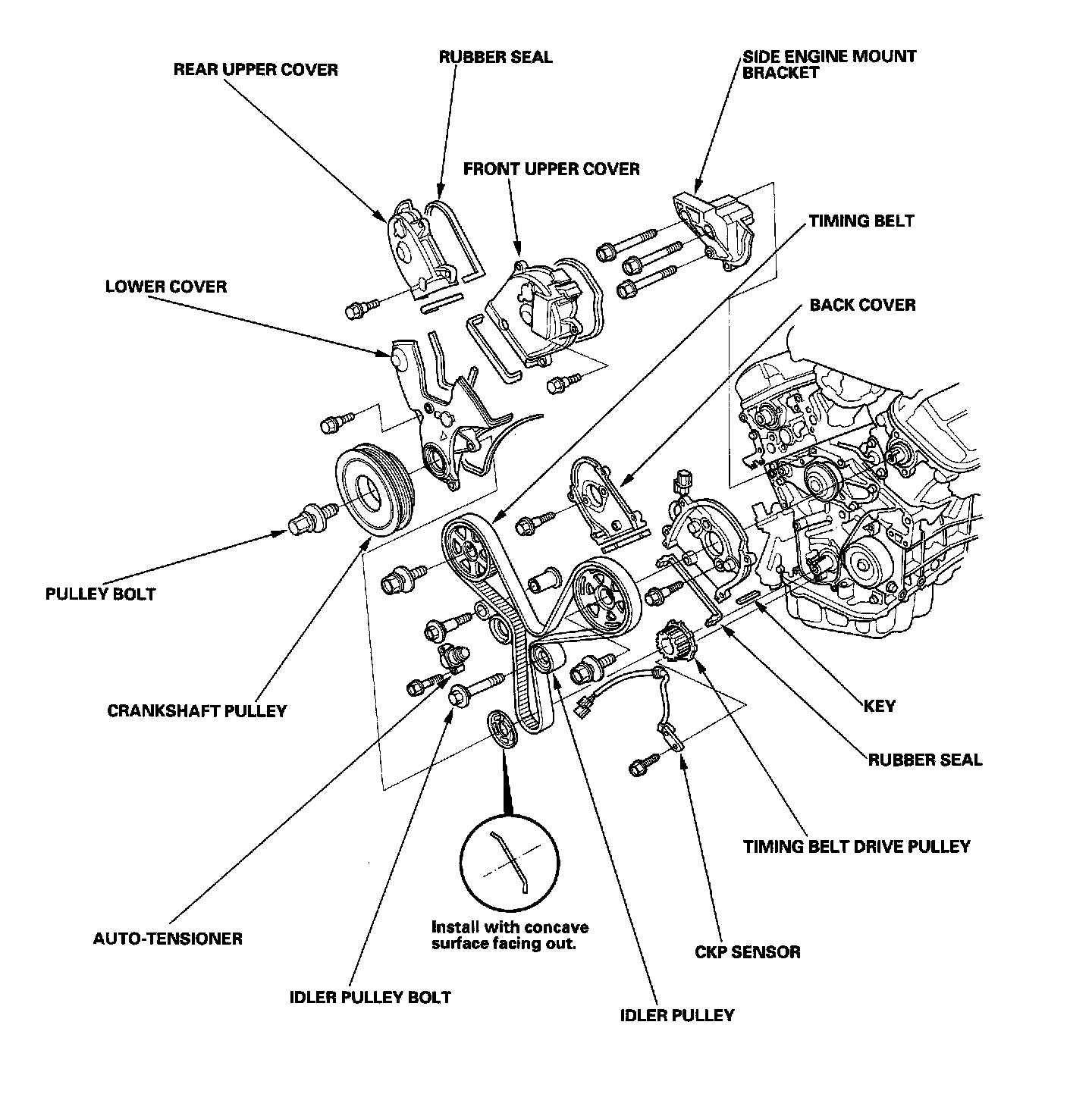 REAR UPPER COVER

RUBBER SEAL

SIDE ENGINE MOUNT BRACKET

FRONT UPPER COVER

TIMING BELT

LOWER COVER

BACK COVER

PULLEY BOLT

CRANKSHAFT PULLEY

KEY

RUBBER SEAL

TIMING BELT DRIVE PULLEY

AUTO-TENSIONER

Install with concave surface facing out.

CKP SENSOR

IDLER PULLEY BOLT

IDLER PULLEY