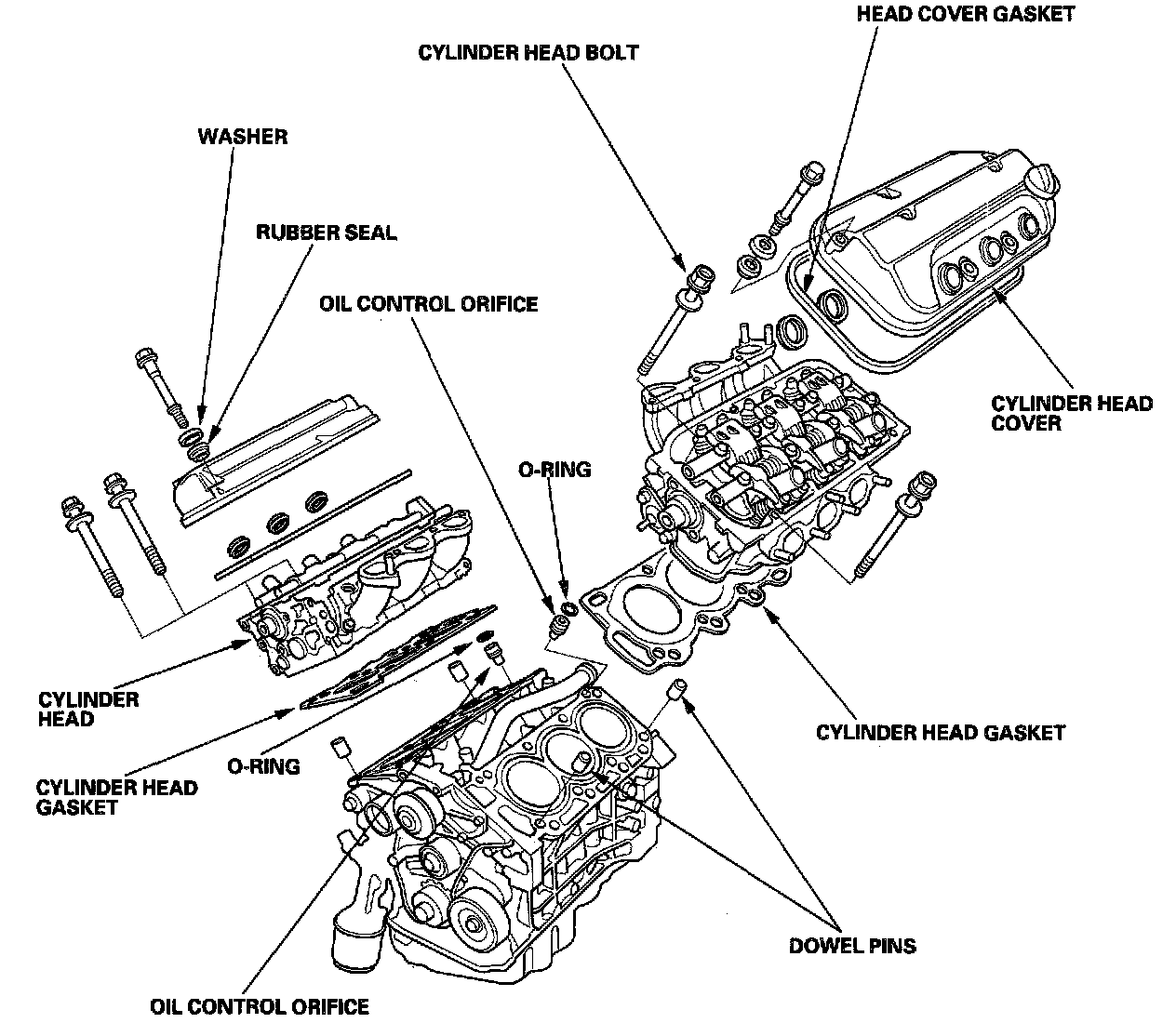 HEAD COVER GASKET

CYLINDER HEAD BOLT

WASHER

RUBBER SEAL

OIL CONTROL ORIFICE

CYLINDER HEAD COVER

O-RING

CYLINDER HEAD

CYLINDER HEAD GASKET

O-RING

CYLINDER HEAD GASKET

DOWEL PINS

OIL CONTROL ORIFICE