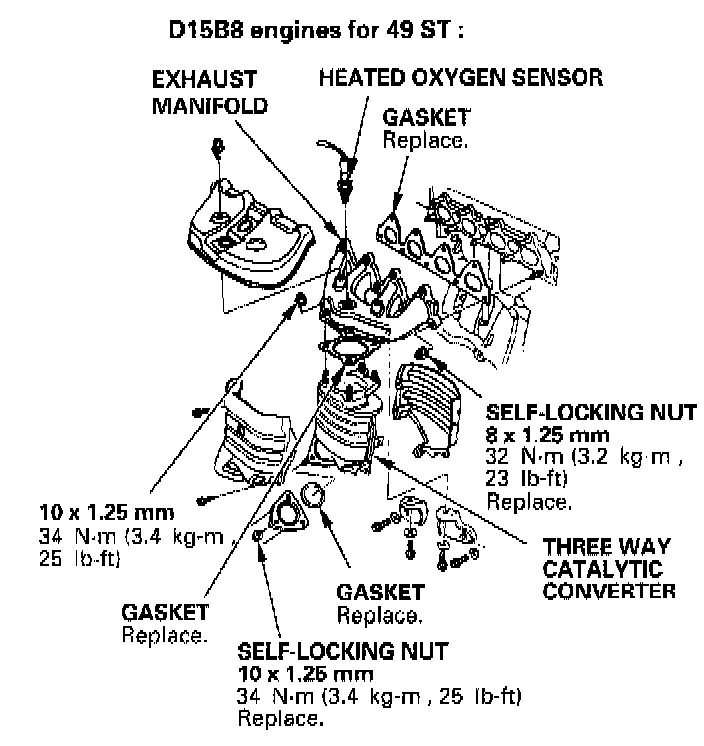 D15B8 engines for 49 ST :

EXHAUST MANIFOLD

HEATED OXYGEN SENSOR

GASKET
Replace.

SELF-LOCKING NUT
8 x 1.25 mm
32 N·m (3.2 kg·m , 23 lb-ft)
Replace.

10 x 1.25 mm
34 N·m (3.4 kg-m , 25 lb-ft)

THREE WAY CATALYTIC CONVERTER

GASKET
Replace.

GASKET
Replace.

SELF-LOCKING NUT
10 x 1.25 mm
34 N·m (3.4 kg-m , 25 lb-ft)
Replace.