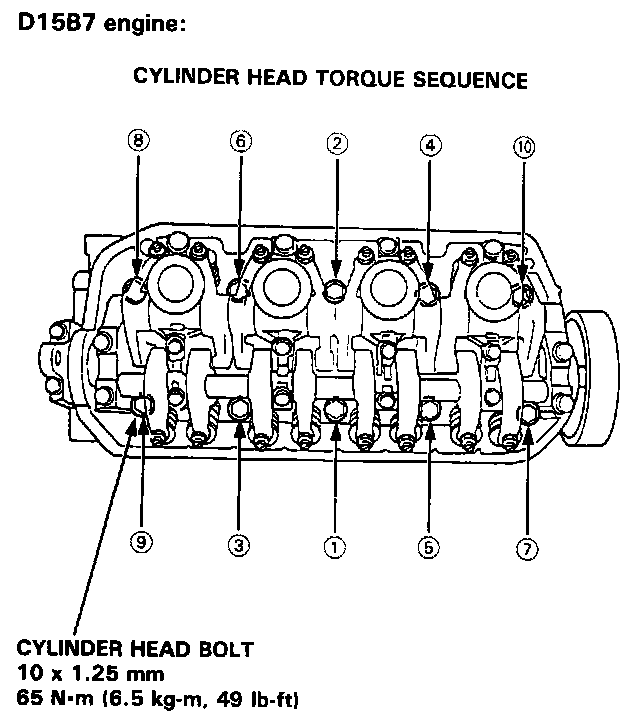 D15B7 engine:

CYLINDER HEAD TORQUE SEQUENCE

⑧ ⑥ ② ④ ⑩

⑨ ③ ① ⑤ ⑦

CYLINDER HEAD BOLT
10 x 1.25 mm
65 N·m (6.5 kg-m, 49 lb-ft)