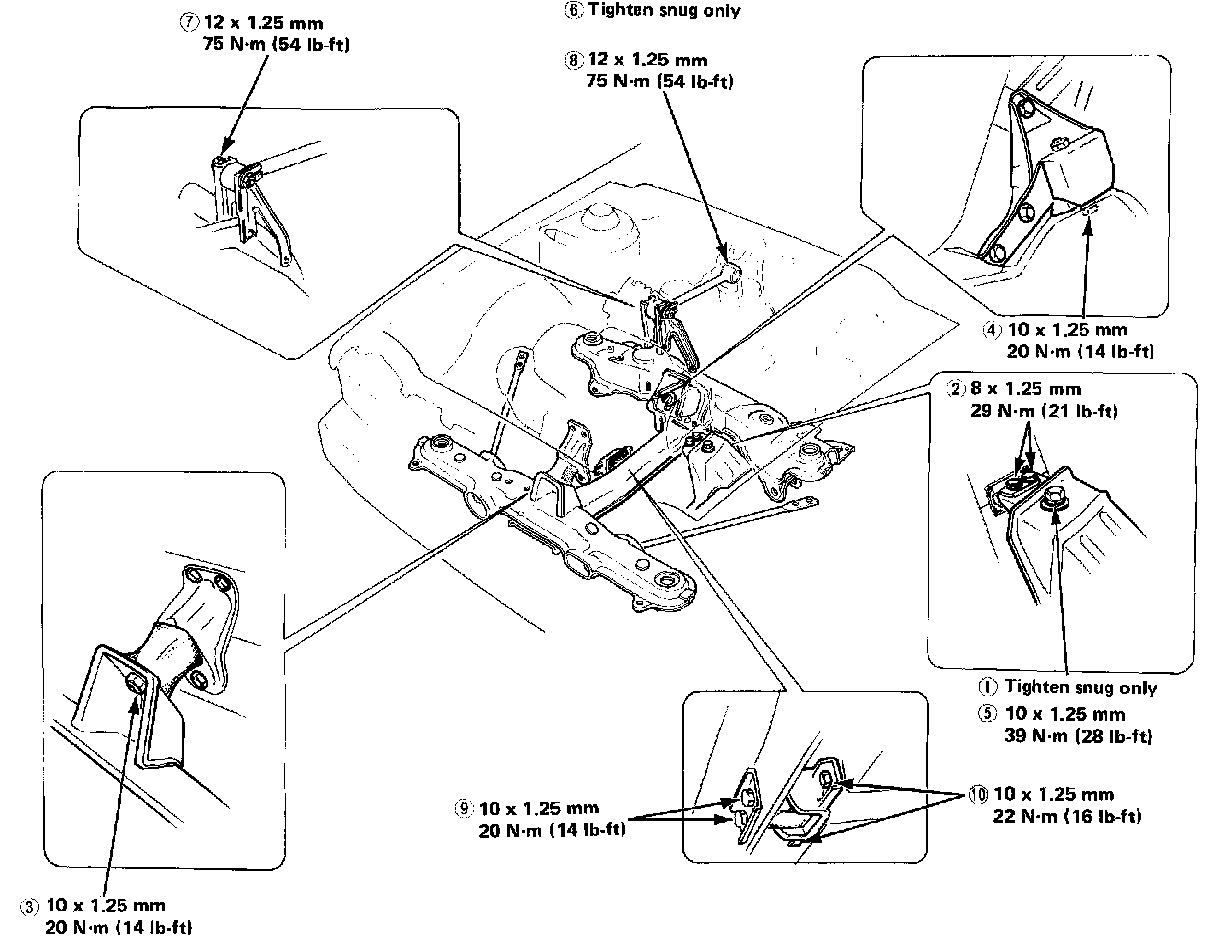 ⑦ 12 x 1.25 mm
75 N·m (54 lb-ft)

⑥ Tighten snug only

⑧ 12 x 1.25 mm
75 N·m (54 lb-ft)

④ 10 x 1.25 mm
20 N·m (14 lb-ft)

② 8 x 1.25 mm
29 N·m (21 lb-ft)

① Tighten snug only

⑤ 10 x 1.25 mm
39 N·m (28 lb-ft)

⑨ 10 x 1.25 mm
20 N·m (14 lb-ft)

⑩ 10 x 1.25 mm
22 N·m (16 lb-ft)

③ 10 x 1.25 mm
20 N·m (14 lb-ft)