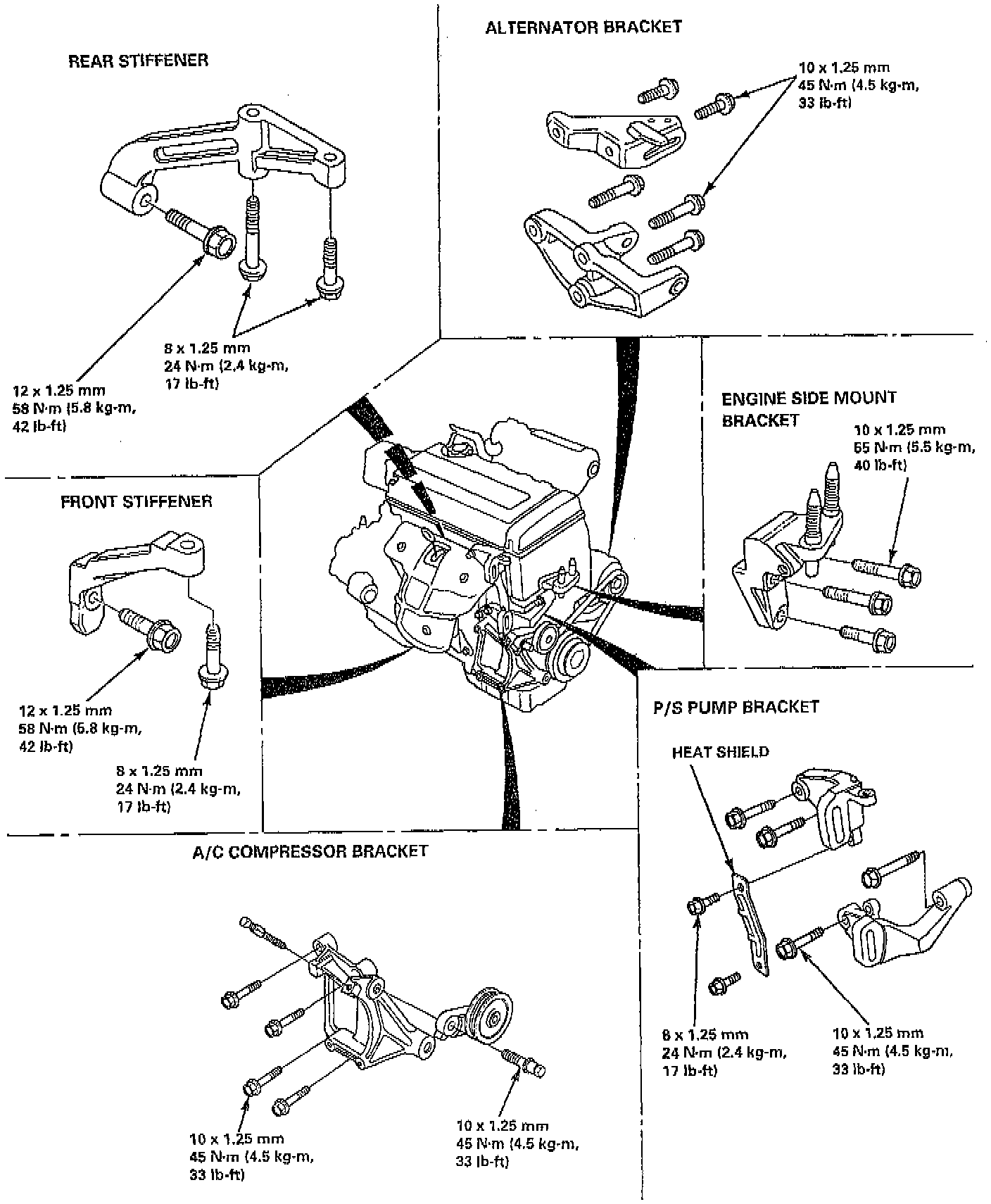 REAR STIFFENER

8 x 1.25 mm
24 N·m (2.4 kg-m, 17 lb-ft)

12 x 1.25 mm
58 N·m (5.8 kg-m, 42 lb-ft)

ALTERNATOR BRACKET

10 x 1.25 mm
45 N·m (4.5 kg-m, 33 lb-ft)

ENGINE SIDE MOUNT BRACKET

10 x 1.25 mm
55 N·m (5.5 kg-m, 40 lb-ft)

FRONT STIFFENER

12 x 1.25 mm
58 N·m (5.8 kg-m, 42 lb-ft)

8 x 1.25 mm
24 N·m (2.4 kg-m, 17 lb-ft)

P/S PUMP BRACKET

HEAT SHIELD

8 x 1.25 mm
24 N·m (2.4 kg-m, 17 lb-ft)

10 x 1.25 mm
45 N·m (4.5 kg-m, 33 lb-ft)

A/C COMPRESSOR BRACKET

10 x 1.25 mm
45 N·m (4.5 kg-m, 33 lb-ft)

10 x 1.25 mm
45 N·m (4.5 kg-m, 33 lb-ft)