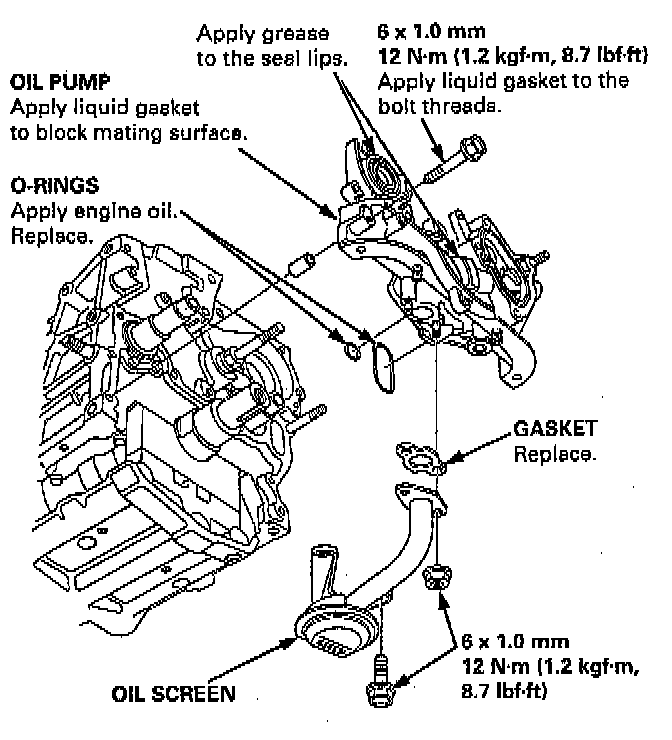 Apply grease to the seal lips.

6 x 1.0 mm
12 N·m (1.2 kgf·m, 8.7 lbf·ft)
Apply liquid gasket to the bolt threads.

OIL PUMP
Apply liquid gasket to block mating surface.

O-RINGS
Apply engine oil.
Replace.

GASKET
Replace.

6 x 1.0 mm
12 N·m (1.2 kgf·m, 8.7 lbf·ft)

OIL SCREEN