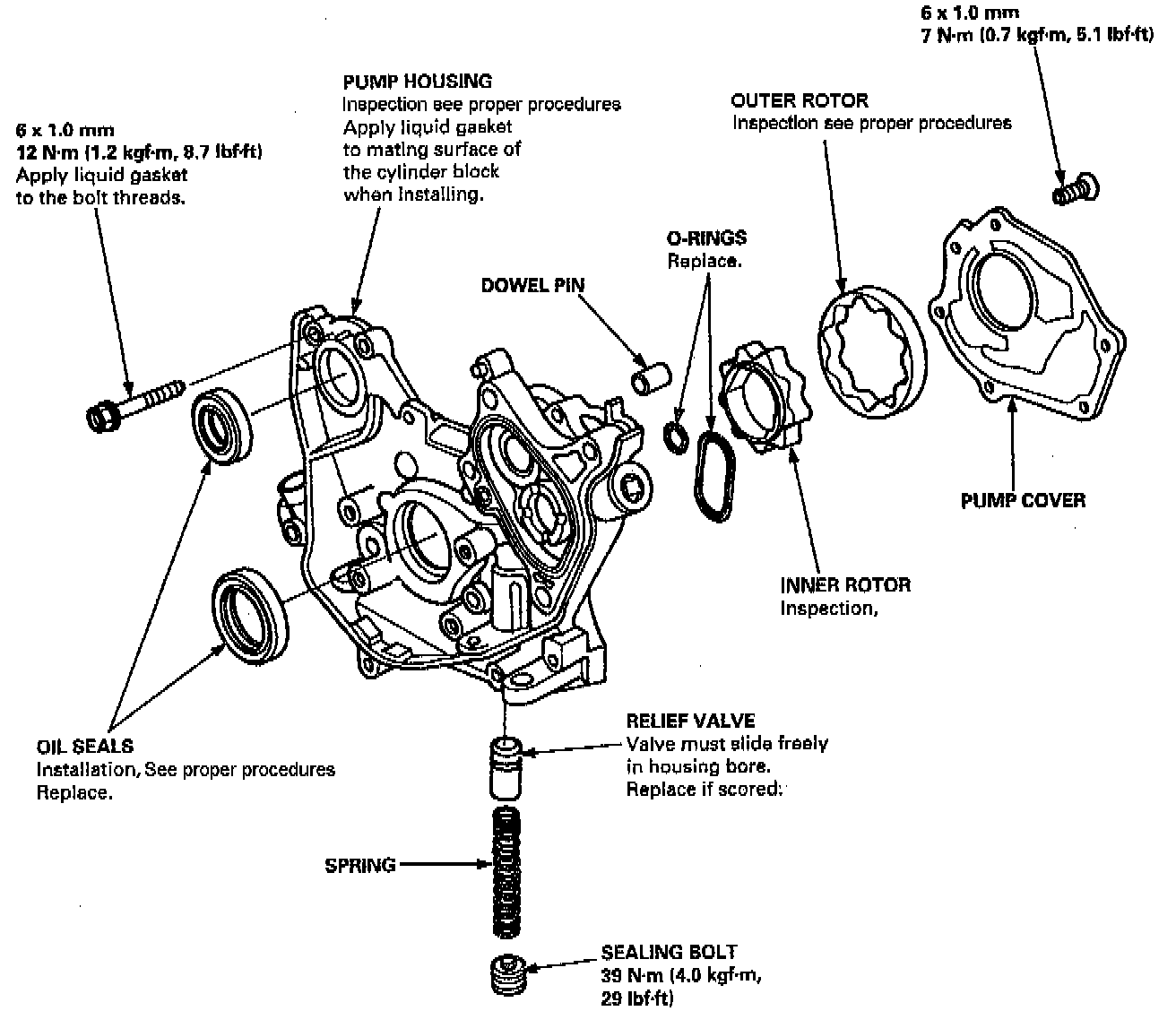 6 x 1.0 mm
7 N·m (0.7 kgf·m, 5.1 lbf·ft)

PUMP HOUSING
Inspection see proper procedures
Apply liquid gasket to mating surface of the cylinder block when installing.

OUTER ROTOR
Inspection see proper procedures

6 x 1.0 mm
12 N·m (1.2 kgf·m, 8.7 lbf·ft)
Apply liquid gasket to the bolt threads.

O-RINGS
Replace.

DOWEL PIN

PUMP COVER

INNER ROTOR
Inspection,

OIL SEALS
Installation, See proper procedures
Replace.

RELIEF VALVE
Valve must slide freely in housing bore.
Replace if scored.

SPRING

SEALING BOLT
39 N·m (4.0 kgf·m, 29 lbf·ft)