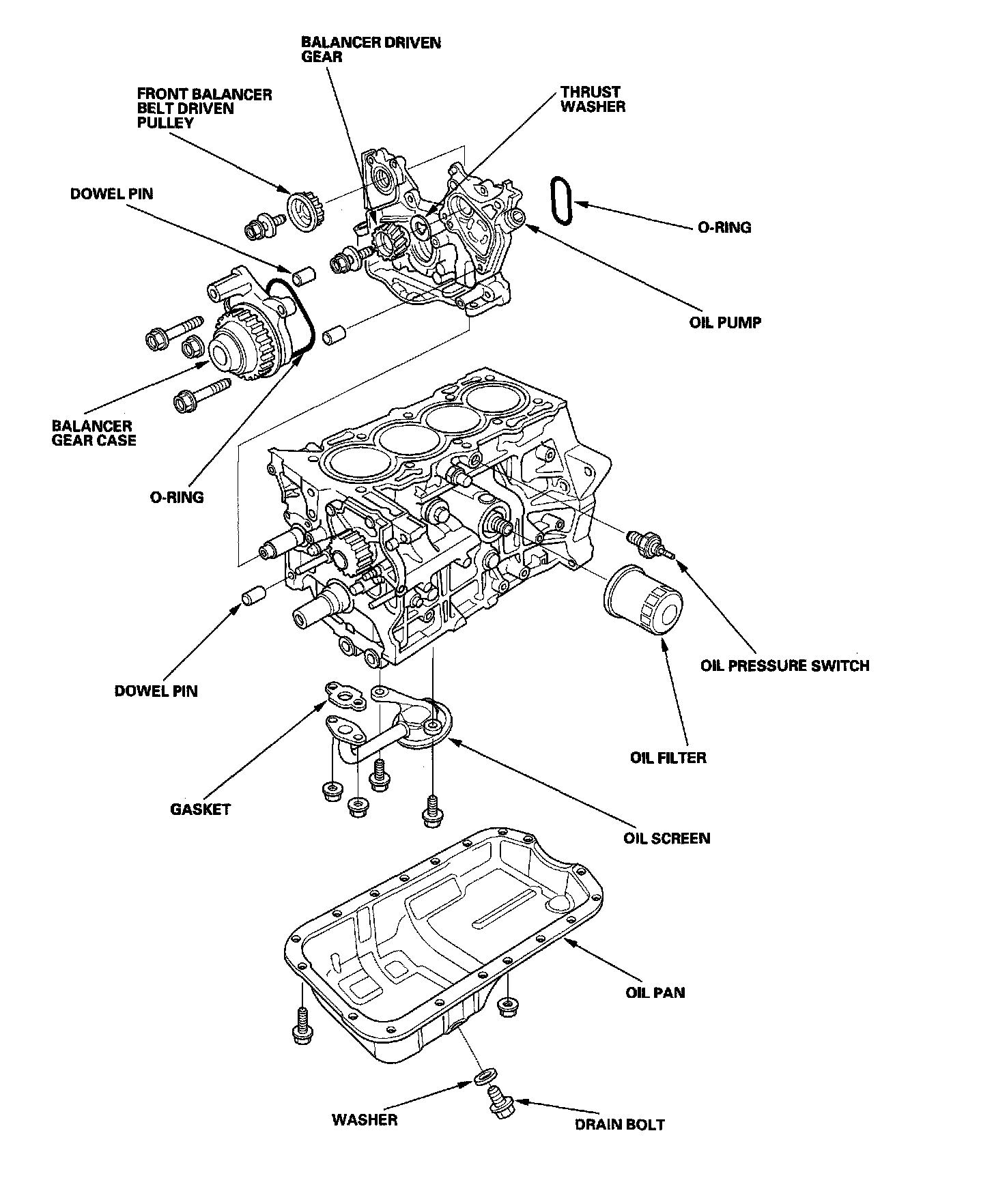 BALANCER DRIVEN GEAR

FRONT BALANCER BELT DRIVEN PULLEY

THRUST WASHER

DOWEL PIN

O-RING

OIL PUMP

BALANCER GEAR CASE

O-RING

OIL PRESSURE SWITCH

DOWEL PIN

OIL FILTER

GASKET

OIL SCREEN

OIL PAN

WASHER

DRAIN BOLT