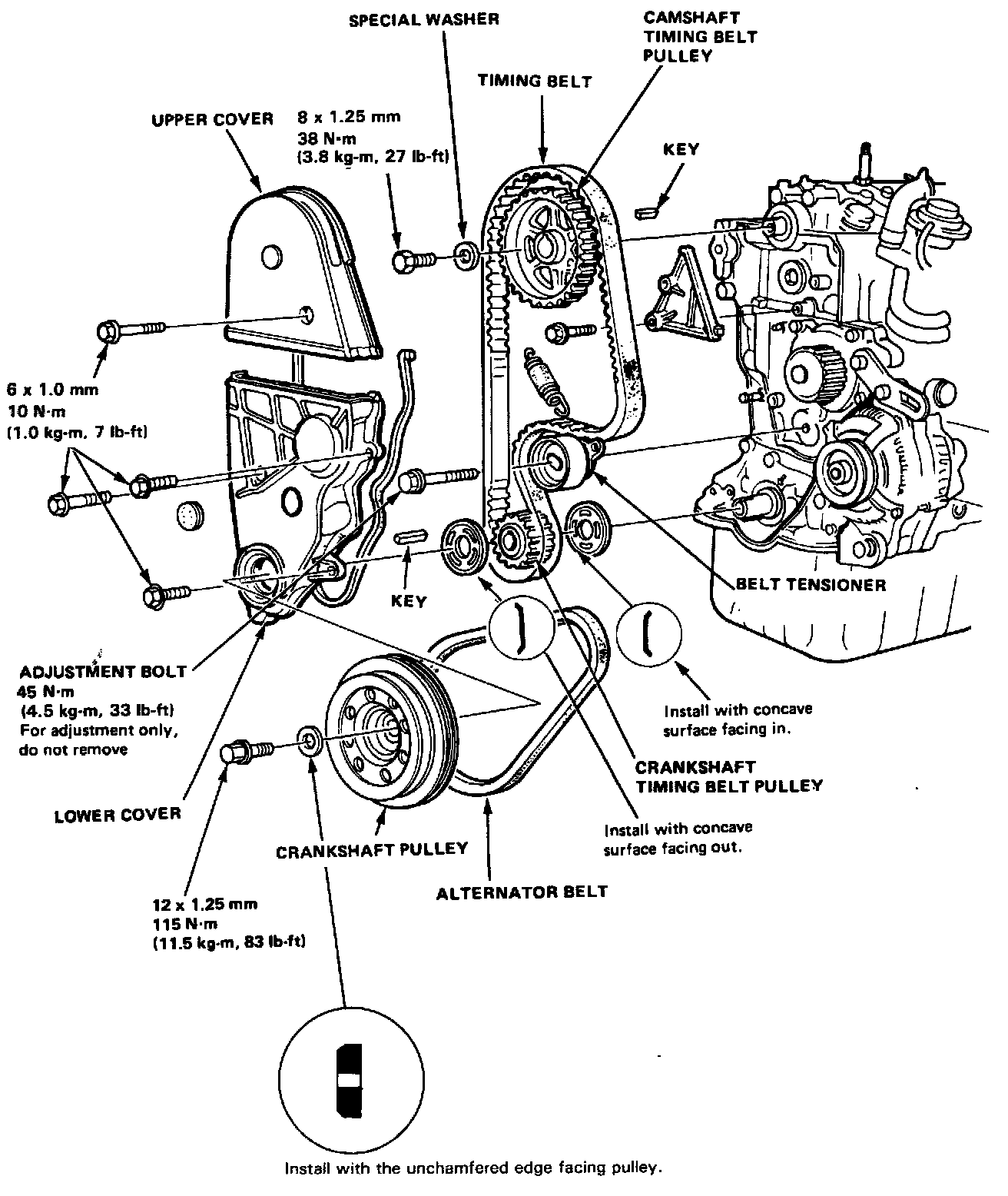 SPECIAL WASHER

CAMSHAFT TIMING BELT PULLEY

TIMING BELT

UPPER COVER

8 x 1.25 mm
38 N·m
(3.8 kg-m, 27 lb-ft)

KEY

6 x 1.0 mm
10 N·m
(1.0 kg-m, 7 lb-ft)

KEY

BELT TENSIONER

ADJUSTMENT BOLT
45 N·m
(4.5 kg-m, 33 lb-ft)
For adjustment only, do not remove

Install with concave surface facing in.

CRANKSHAFT TIMING BELT PULLEY

LOWER COVER

Install with concave surface facing out.

CRANKSHAFT PULLEY

ALTERNATOR BELT

12 x 1.25 mm
115 N·m
(11.5 kg-m, 83 lb-ft)

Install with the unchamfered edge facing pulley.