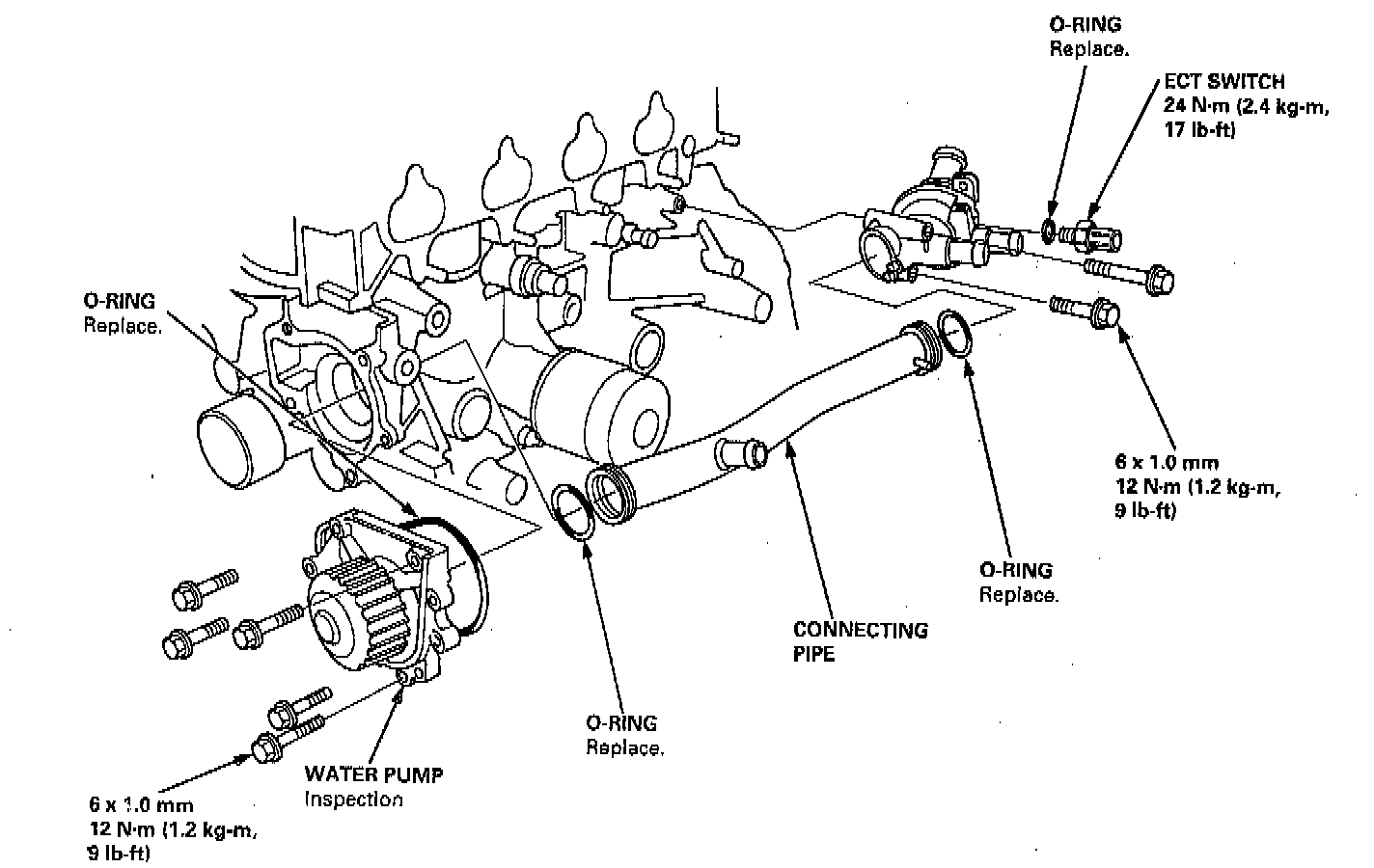 O-RING
Replace.

ECT SWITCH
24 N·m (2.4 kg-m, 17 lb-ft)

O-RING
Replace.

6 x 1.0 mm
12 N·m (1.2 kg-m, 9 lb-ft)

O-RING
Replace.

CONNECTING PIPE

O-RING
Replace.

WATER PUMP
Inspection

6 x 1.0 mm
12 N·m (1.2 kg-m, 9 lb-ft)