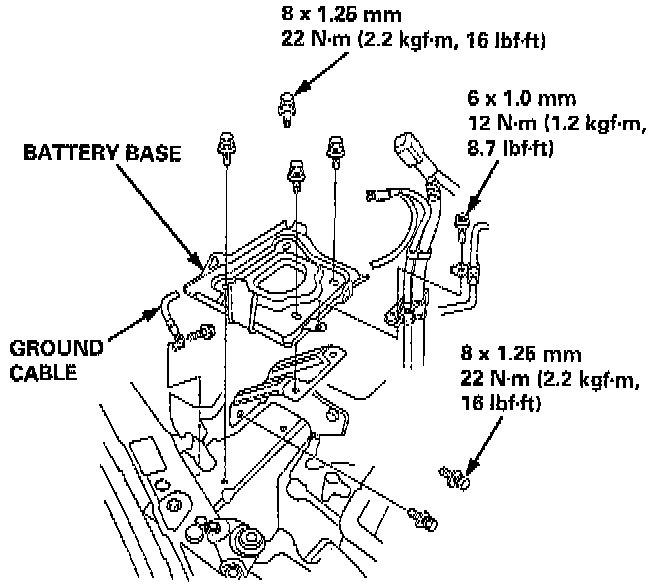 8 x 1.25 mm
22 N·m (2.2 kgf·m, 16 lbf·ft)

6 x 1.0 mm
12 N·m (1.2 kgf·m, 8.7 lbf·ft)

BATTERY BASE

GROUND CABLE

8 x 1.25 mm
22 N·m (2.2 kgf·m, 16 lbf·ft)