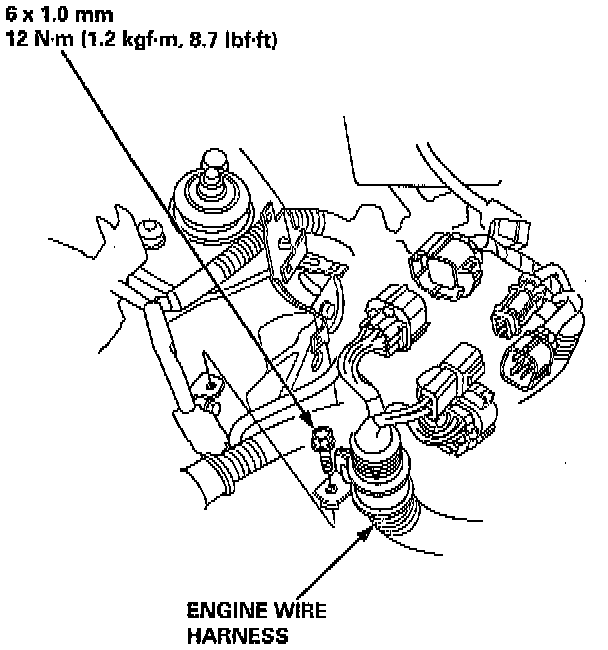 6 x 1.0 mm
12 N·m (1.2 kgf·m, 8.7 lbf·ft)

ENGINE WIRE HARNESS