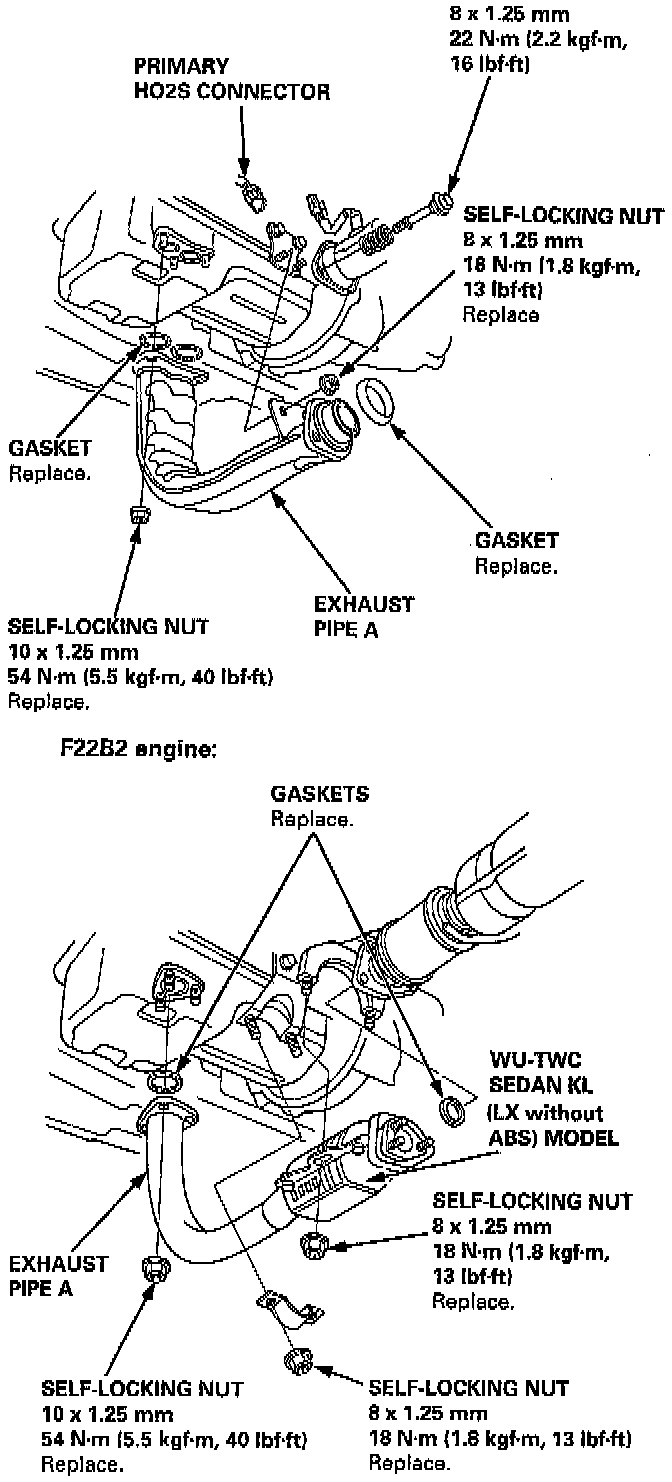 8 x 1.25 mm
22 N·m (2.2 kgf·m, 16 lbf·ft)

PRIMARY
HO2S CONNECTOR

SELF-LOCKING NUT
8 x 1.25 mm
18 N·m (1.8 kgf·m, 13 lbf·ft)
Replace

GASKET
Replace.

GASKET
Replace.

EXHAUST
PIPE A

SELF-LOCKING NUT
10 x 1.25 mm
54 N·m (5.5 kgf·m, 40 lbf·ft)
Replace.

F22B2 engine:

GASKETS
Replace.

WU-TWC
SEDAN KL
(LX without
ABS) MODEL

SELF-LOCKING NUT
8 x 1.25 mm
18 N·m (1.8 kgf·m, 13 lbf·ft)
Replace.

EXHAUST
PIPE A

SELF-LOCKING NUT
10 x 1.25 mm
54 N·m (5.5 kgf·m, 40 lbf·ft)
Replace.

SELF-LOCKING NUT
8 x 1.25 mm
18 N·m (1.8 kgf·m, 13 lbf·ft)
Replace.