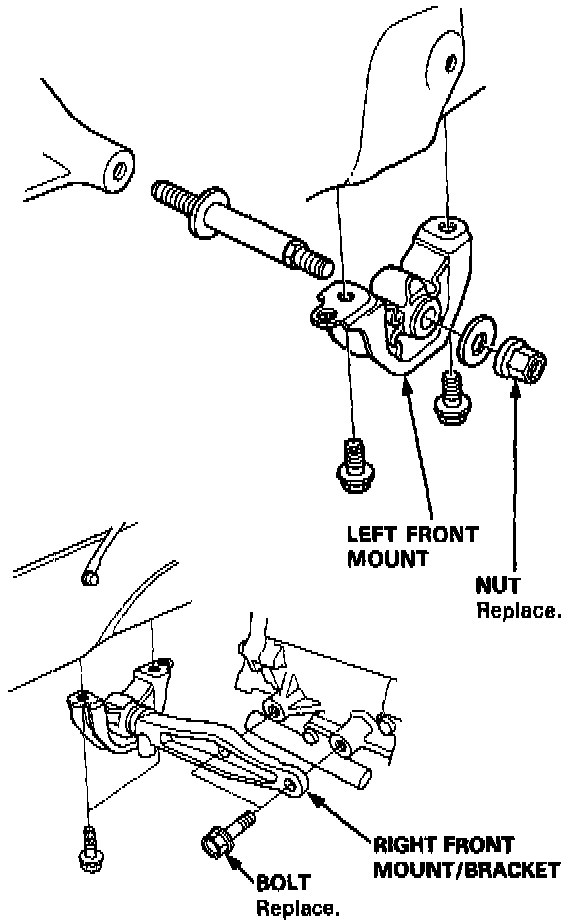 LEFT FRONT MOUNT

NUT
Replace.

RIGHT FRONT MOUNT/BRACKET

BOLT
Replace.