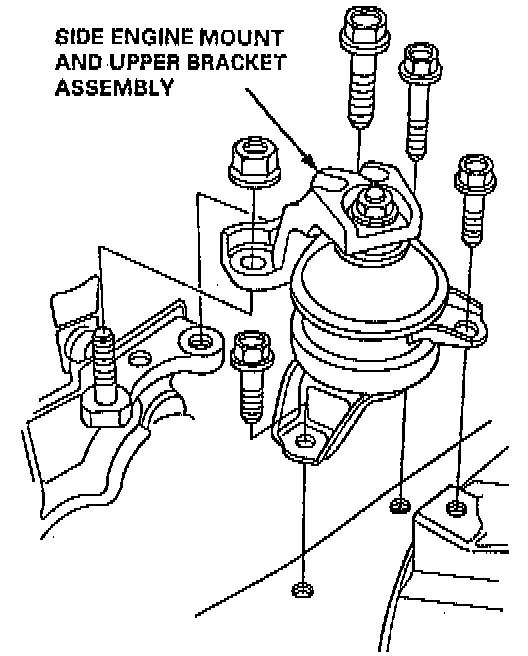 SIDE ENGINE MOUNT AND UPPER BRACKET ASSEMBLY