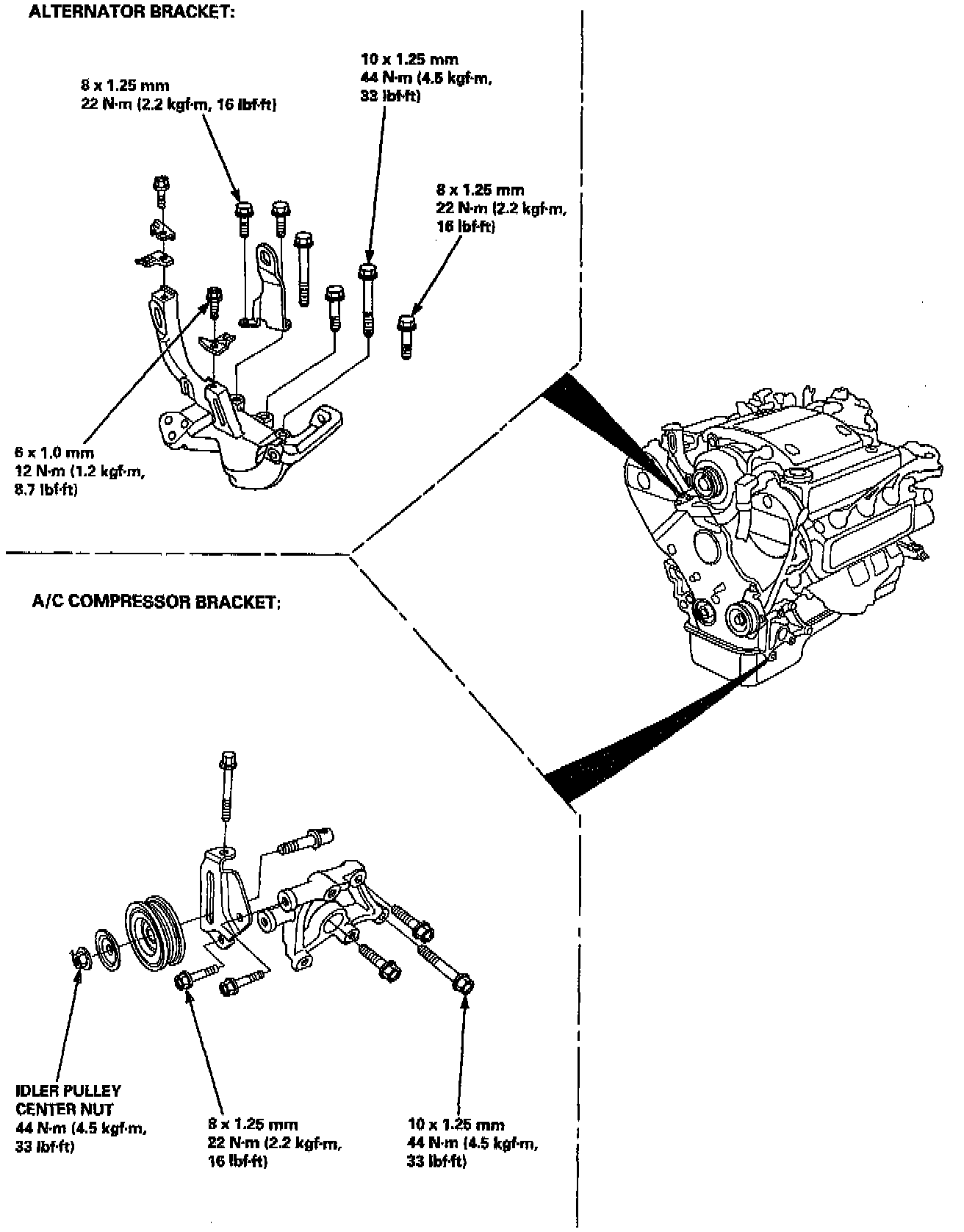 ALTERNATOR BRACKET:

8 x 1.25 mm
22 N·m (2.2 kgf·m, 16 lbf·ft)

10 x 1.25 mm
44 N·m (4.5 kgf·m, 33 lbf·ft)

8 x 1.25 mm
22 N·m (2.2 kgf·m, 16 lbf·ft)

6 x 1.0 mm
12 N·m (1.2 kgf·m, 8.7 lbf·ft)

A/C COMPRESSOR BRACKET:

IDLER PULLEY CENTER NUT
44 N·m (4.5 kgf·m, 33 lbf·ft)

8 x 1.25 mm
22 N·m (2.2 kgf·m, 16 lbf·ft)

10 x 1.25 mm
44 N·m (4.5 kgf·m, 33 lbf·ft)