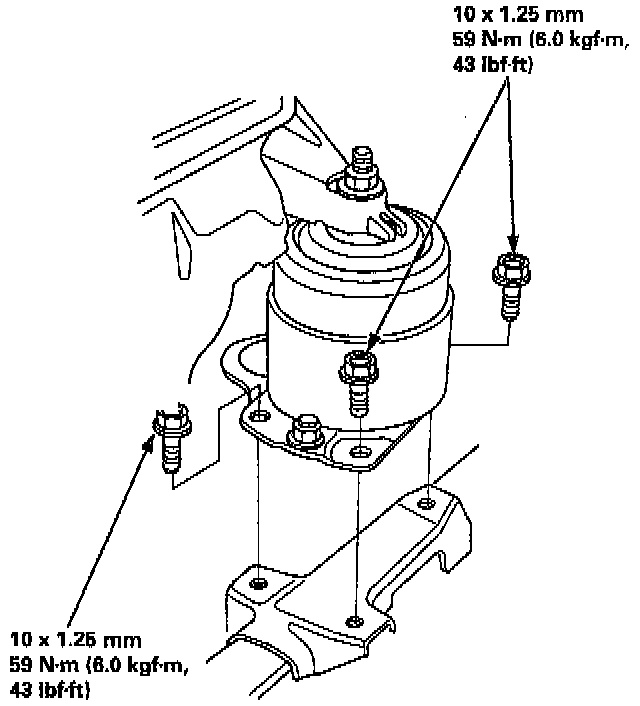 10 x 1.25 mm
59 N·m (6.0 kgf·m, 43 lbf·ft)

10 x 1.25 mm
59 N·m (6.0 kgf·m, 43 lbf·ft)