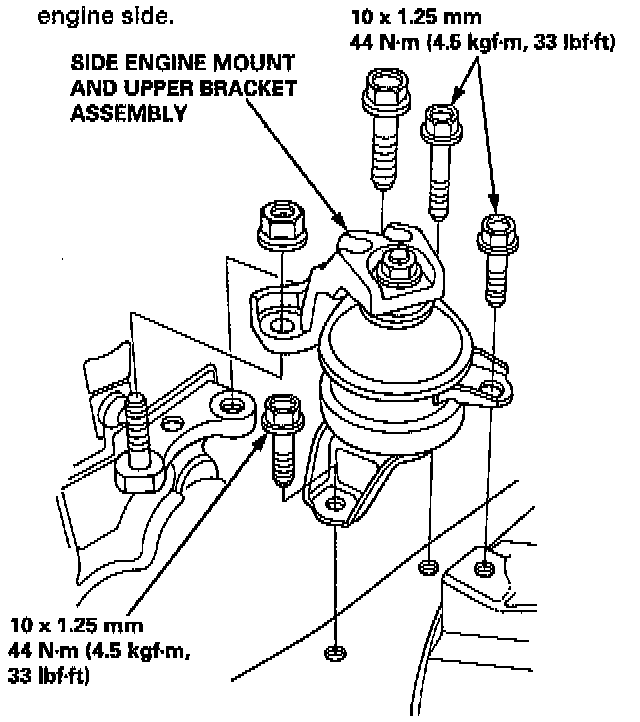 engine side.

10 x 1.25 mm
44 N·m (4.5 kgf·m, 33 lbf·ft)

SIDE ENGINE MOUNT AND UPPER BRACKET ASSEMBLY

10 x 1.25 mm
44 N·m (4.5 kgf·m, 33 lbf·ft)