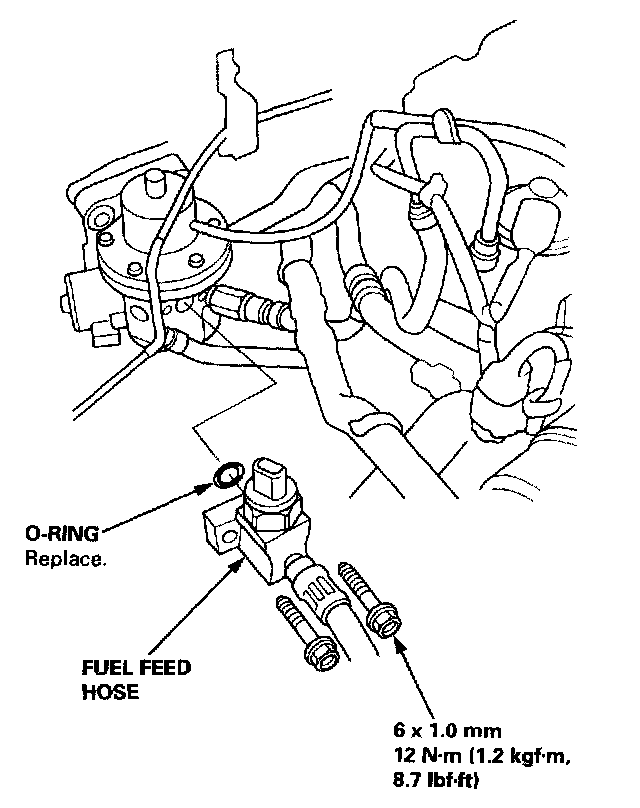 O-RING
Replace.

FUEL FEED
HOSE

6 x 1.0 mm
12 N·m (1.2 kgf·m,
8.7 lbf·ft)