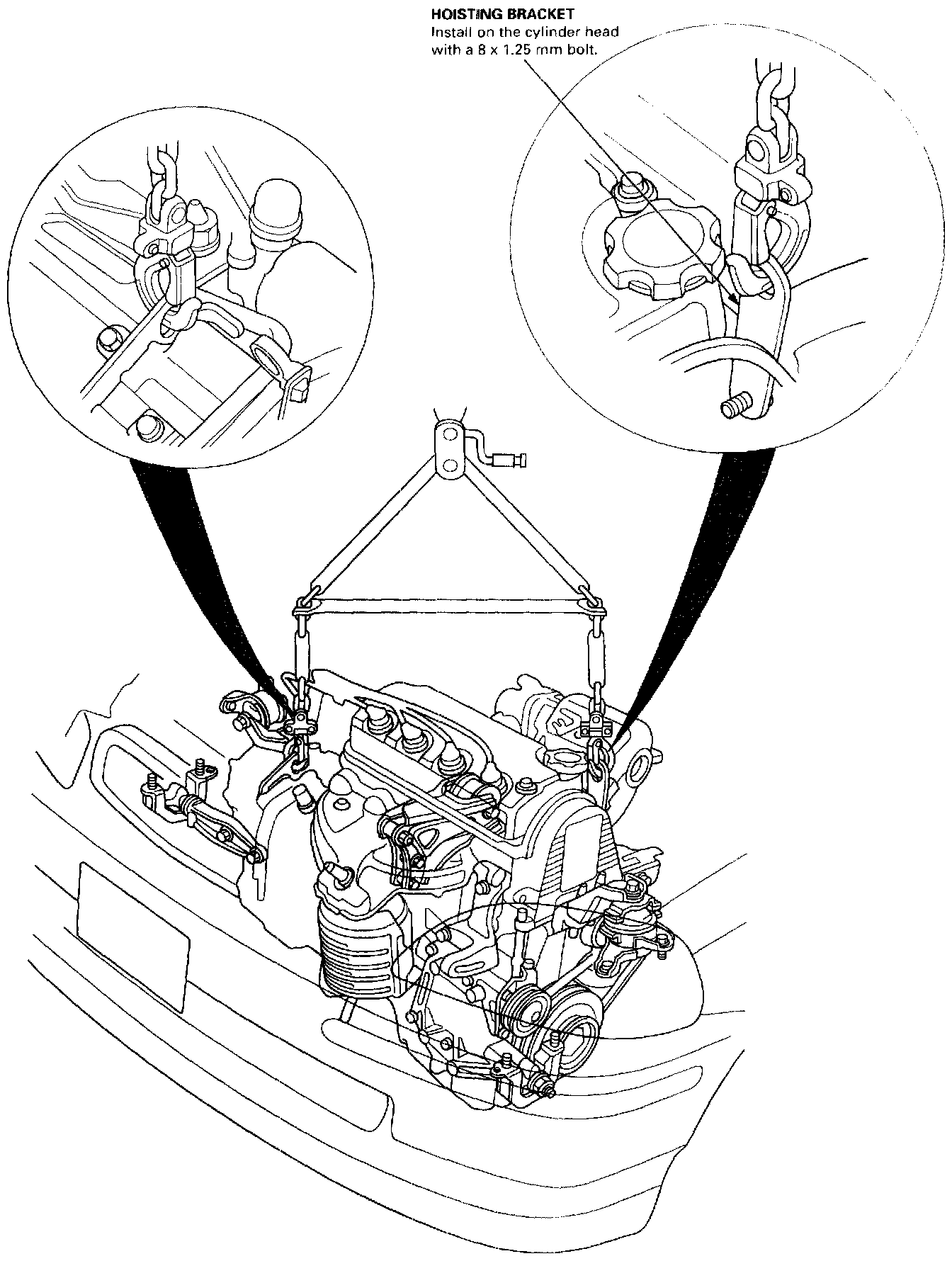 HOISTING BRACKET
Install on the cylinder head with a 8 x 1.25 mm bolt.