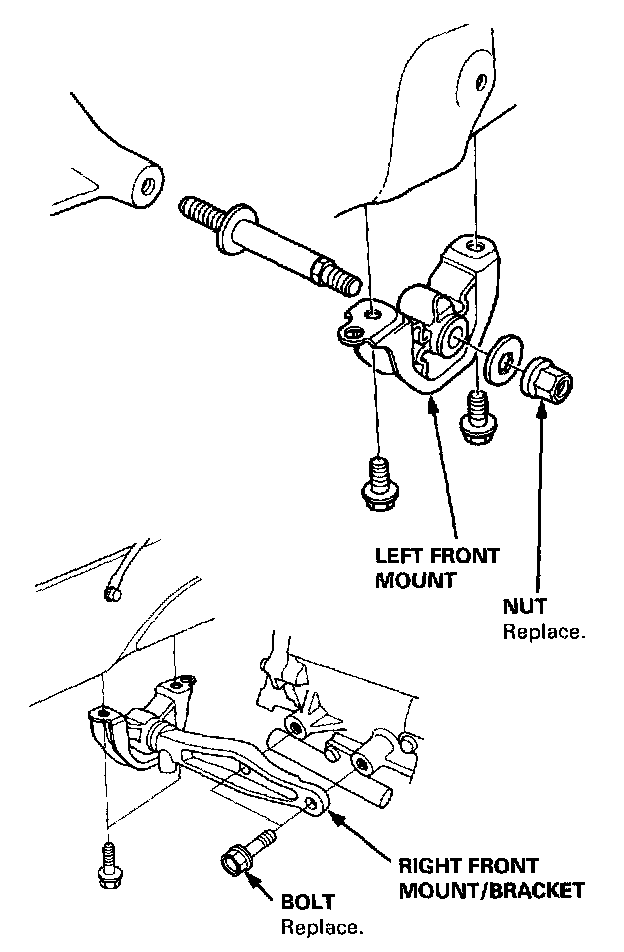 LEFT FRONT MOUNT

NUT
Replace.

RIGHT FRONT MOUNT/BRACKET

BOLT
Replace.