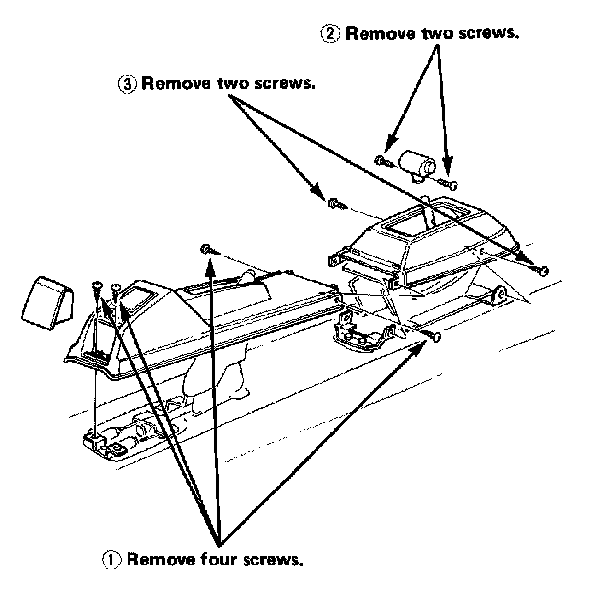 ② Remove two screws.

③ Remove two screws.

① Remove four screws.