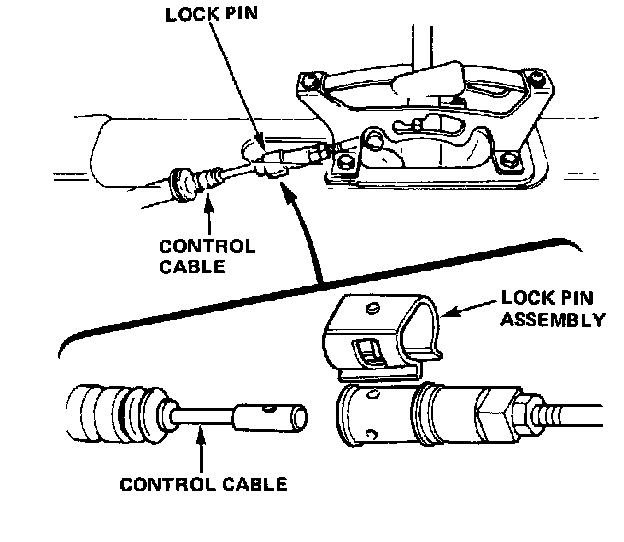 LOCK PIN

CONTROL CABLE

LOCK PIN ASSEMBLY

CONTROL CABLE