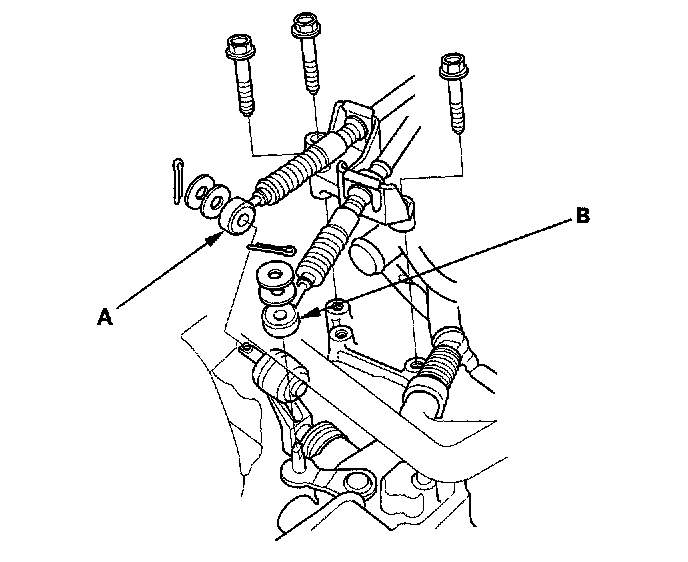 B

A