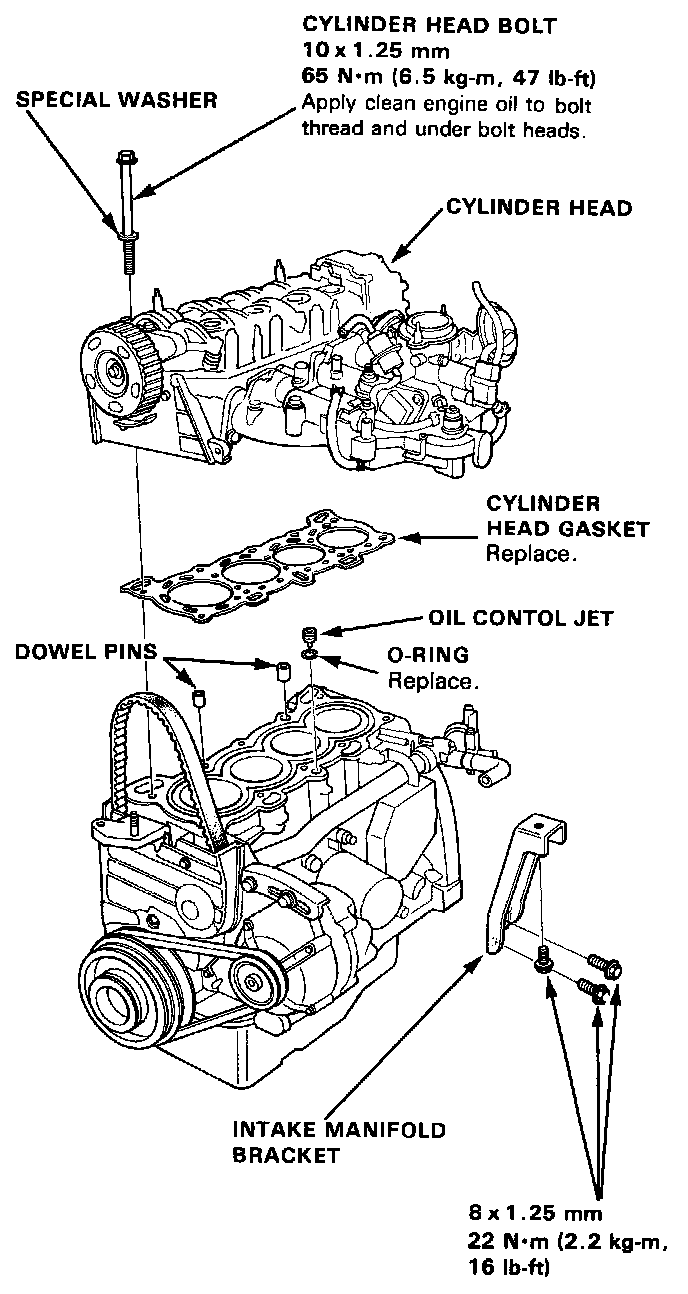 CYLINDER HEAD BOLT
10 x 1.25 mm
65 N·m (6.5 kg-m, 47 lb-ft)
Apply clean engine oil to bolt thread and under bolt heads.

SPECIAL WASHER

CYLINDER HEAD

CYLINDER HEAD GASKET
Replace.

OIL CONTOL JET

DOWEL PINS

O-RING
Replace.

INTAKE MANIFOLD BRACKET

8 x 1.25 mm
22 N·m (2.2 kg-m, 16 lb-ft)