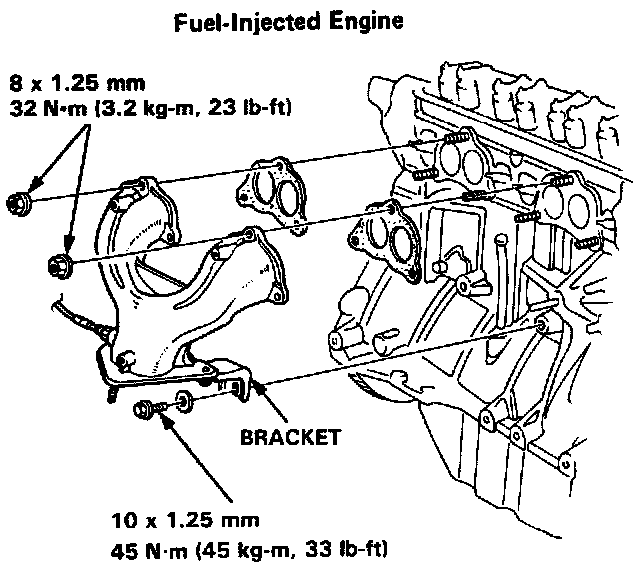 Fuel-Injected Engine

8 x 1.25 mm
32 N·m (3.2 kg-m, 23 lb-ft)

BRACKET

10 x 1.25 mm
45 N·m (45 kg-m, 33 lb-ft)