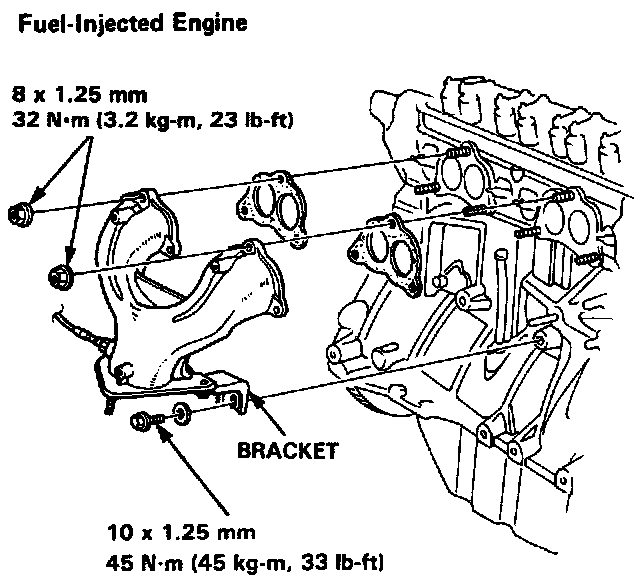 Fuel-Injected Engine

8 x 1.25 mm
32 N·m (3.2 kg-m, 23 lb-ft)

BRACKET

10 x 1.25 mm
45 N·m (45 kg-m, 33 lb-ft)