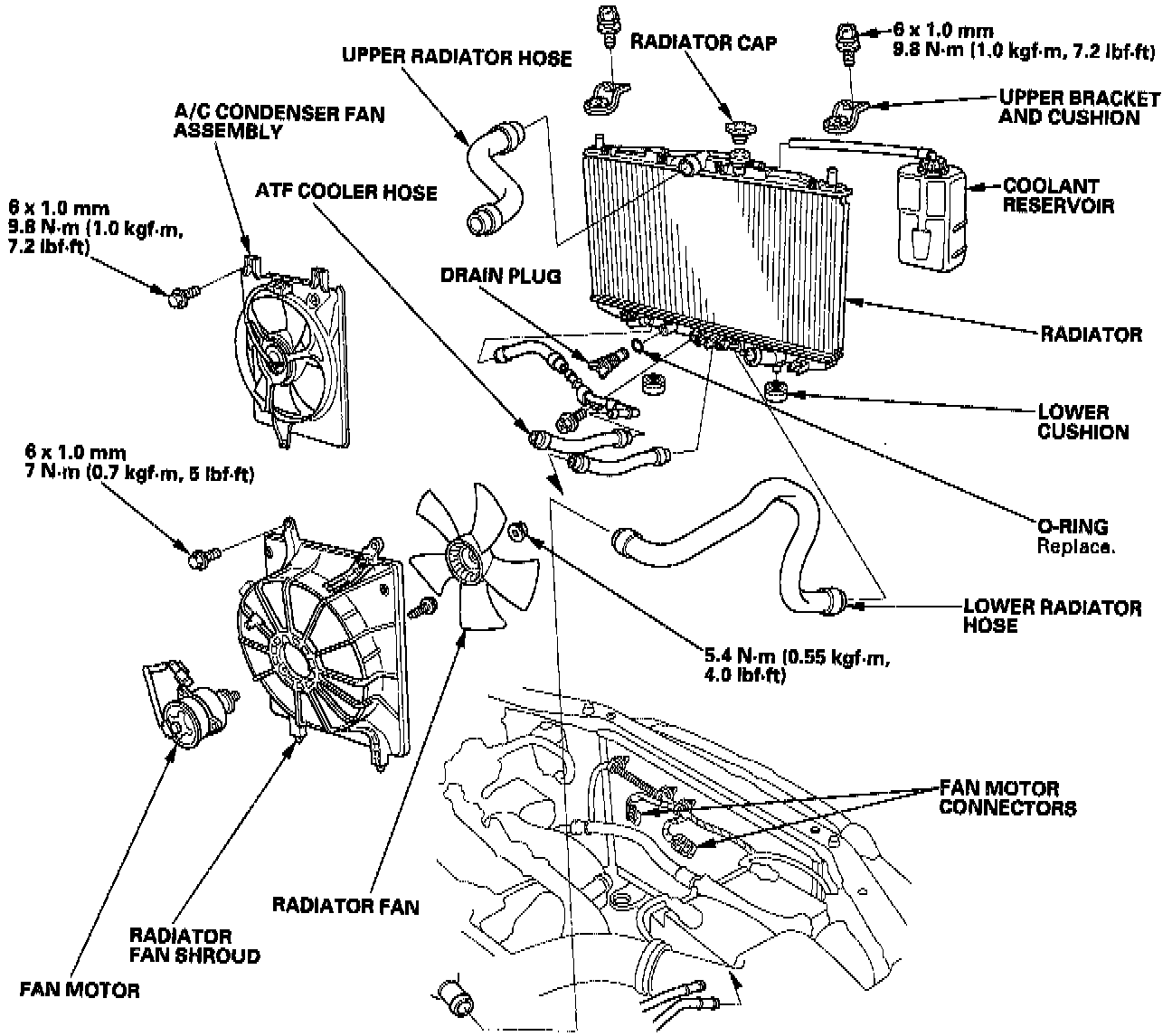 UPPER RADIATOR HOSE

RADIATOR CAP

6 x 1.0 mm
9.8 N·m (1.0 kgf·m, 7.2 lbf·ft)

UPPER BRACKET AND CUSHION

A/C CONDENSER FAN ASSEMBLY

ATF COOLER HOSE

COOLANT RESERVOIR

6 x 1.0 mm
9.8 N·m (1.0 kgf·m, 7.2 lbf·ft)

DRAIN PLUG

RADIATOR

LOWER CUSHION

6 x 1.0 mm
7 N·m (0.7 kgf·m, 5 lbf·ft)

O-RING
Replace.

LOWER RADIATOR HOSE

5.4 N·m (0.55 kgf·m, 4.0 lbf·ft)

FAN MOTOR CONNECTORS

RADIATOR FAN

RADIATOR FAN SHROUD

FAN MOTOR