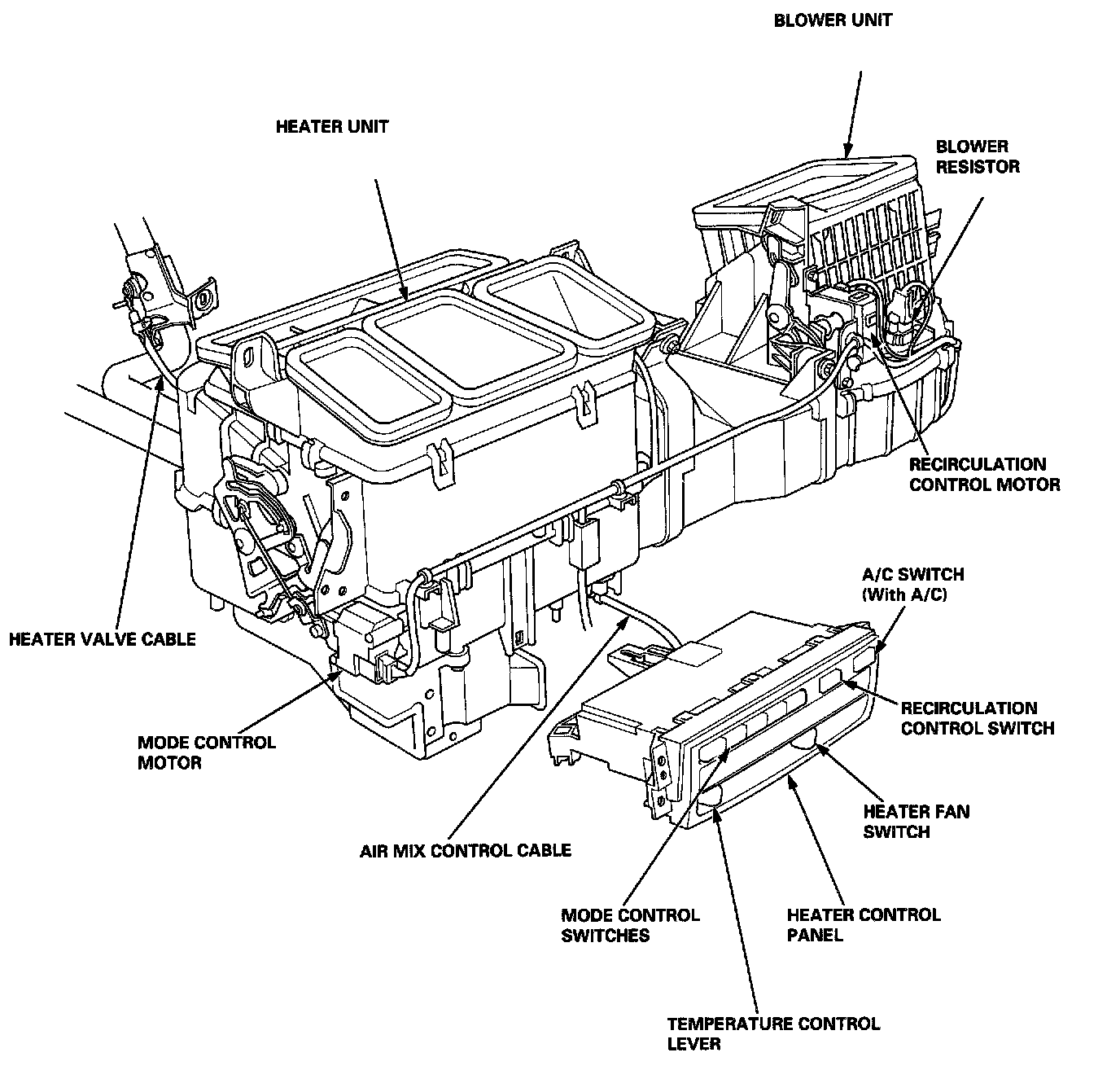 BLOWER UNIT

HEATER UNIT

BLOWER RESISTOR

RECIRCULATION CONTROL MOTOR

A/C SWITCH (With A/C)

HEATER VALVE CABLE

RECIRCULATION CONTROL SWITCH

MODE CONTROL MOTOR

HEATER FAN SWITCH

AIR MIX CONTROL CABLE

MODE CONTROL SWITCHES

HEATER CONTROL PANEL

TEMPERATURE CONTROL LEVER