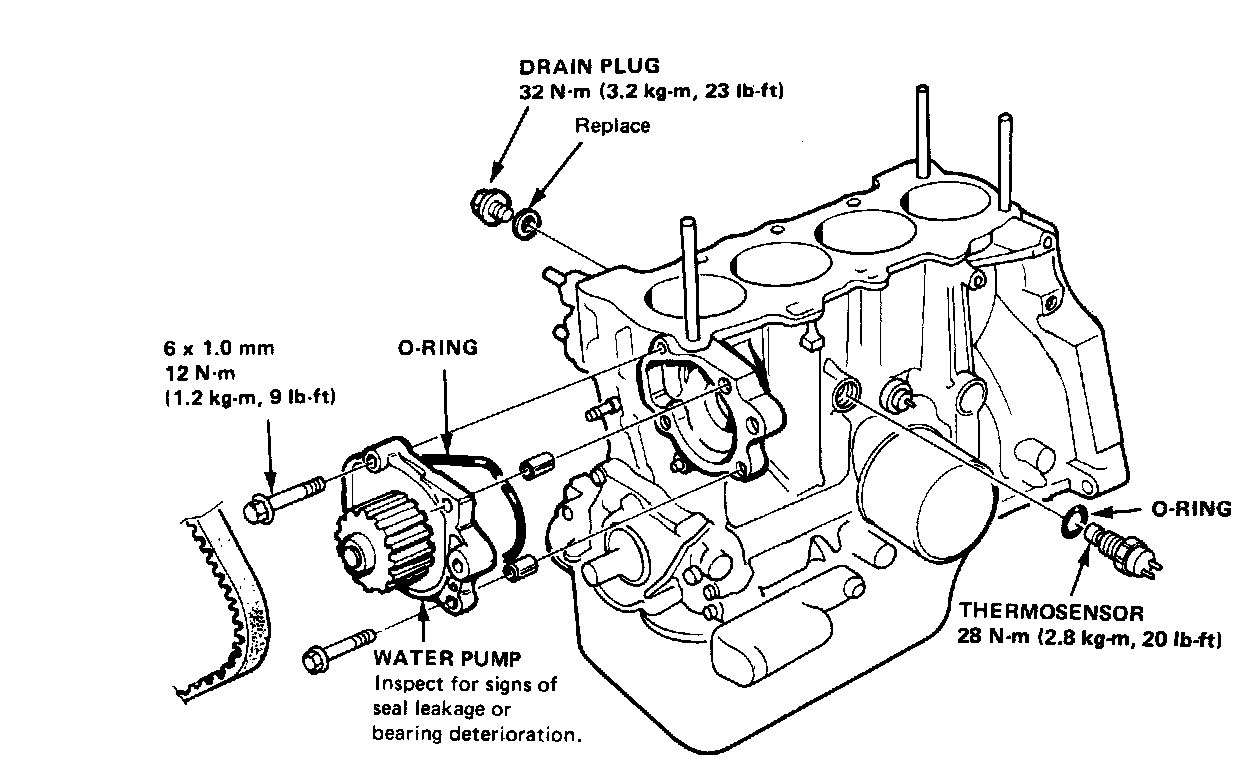 DRAIN PLUG
32 N·m (3.2 kg-m, 23 lb-ft)

Replace

6 x 1.0 mm
12 N·m
(1.2 kg-m, 9 lb-ft)

O-RING

O-RING

THERMOSENSOR
28 N·m (2.8 kg-m, 20 lb-ft)

WATER PUMP
Inspect for signs of seal leakage or bearing deterioration.