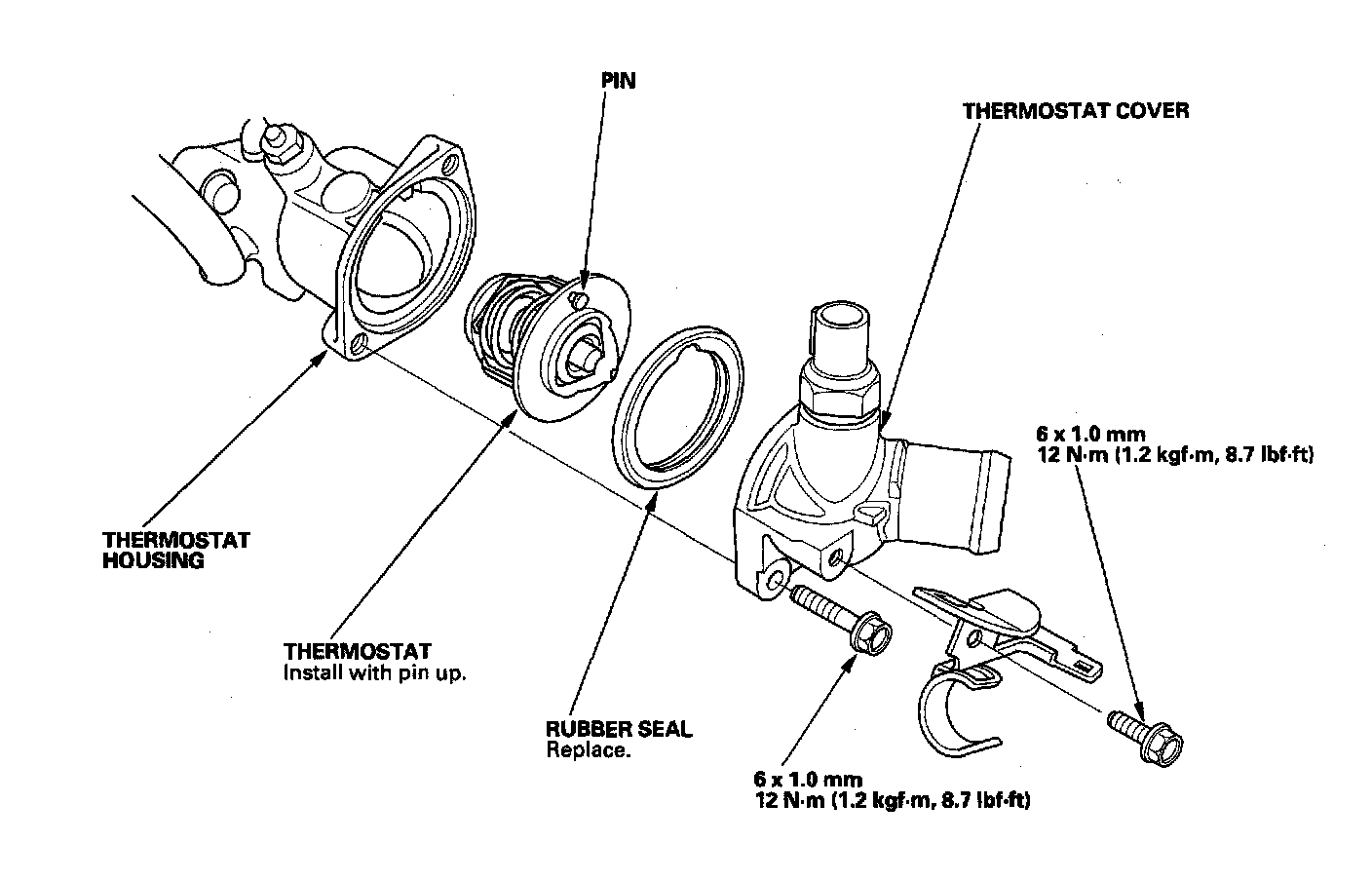 PIN

THERMOSTAT COVER

6 x 1.0 mm
12 N·m (1.2 kgf·m, 8.7 lbf·ft)

THERMOSTAT HOUSING

THERMOSTAT
Install with pin up.

RUBBER SEAL
Replace.

6 x 1.0 mm
12 N·m (1.2 kgf·m, 8.7 lbf·ft)