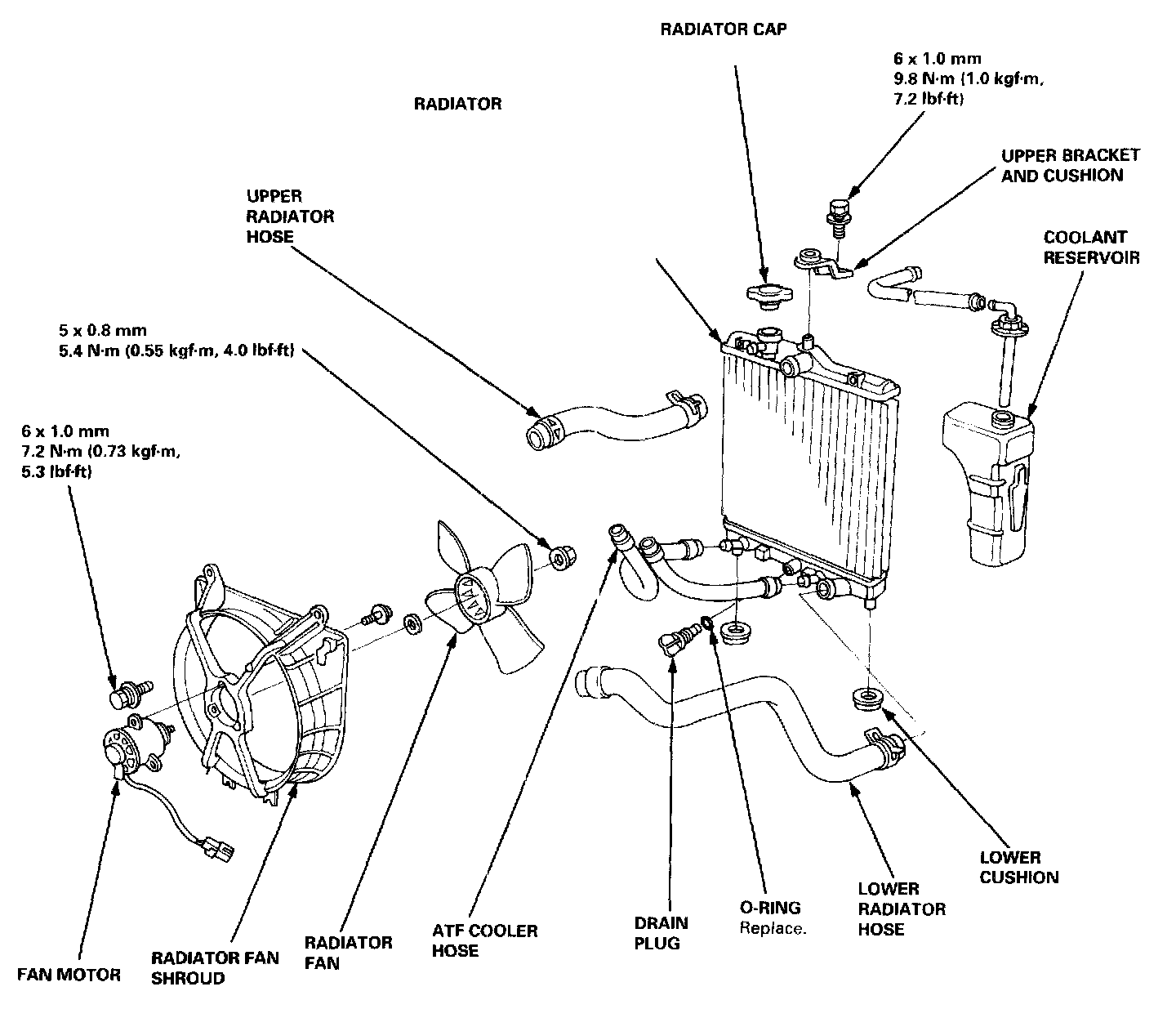 RADIATOR CAP

6 x 1.0 mm
9.8 N·m (1.0 kgf·m, 7.2 lbf·ft)

RADIATOR

UPPER BRACKET AND CUSHION

UPPER RADIATOR HOSE

COOLANT RESERVOIR

5 x 0.8 mm
5.4 N·m (0.55 kgf·m, 4.0 lbf·ft)

6 x 1.0 mm
7.2 N·m (0.73 kgf·m, 5.3 lbf·ft)

LOWER CUSHION

LOWER RADIATOR HOSE

O-RING
Replace.

DRAIN PLUG

ATF COOLER HOSE

RADIATOR FAN

RADIATOR FAN SHROUD

FAN MOTOR