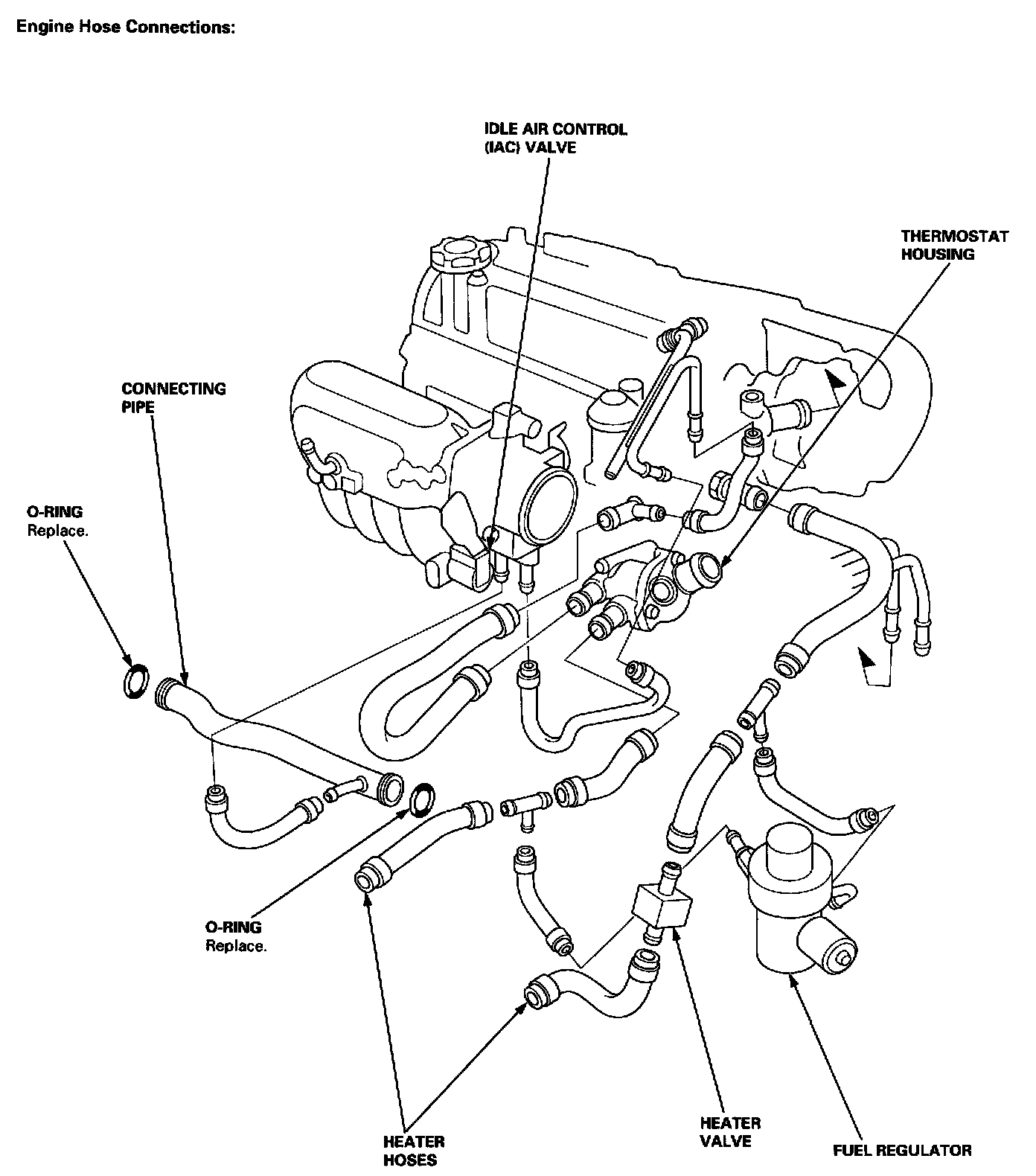 Engine Hose Connections:

IDLE AIR CONTROL (IAC) VALVE

THERMOSTAT HOUSING

CONNECTING PIPE

O-RING
Replace.

O-RING
Replace.

HEATER HOSES

HEATER VALVE

FUEL REGULATOR