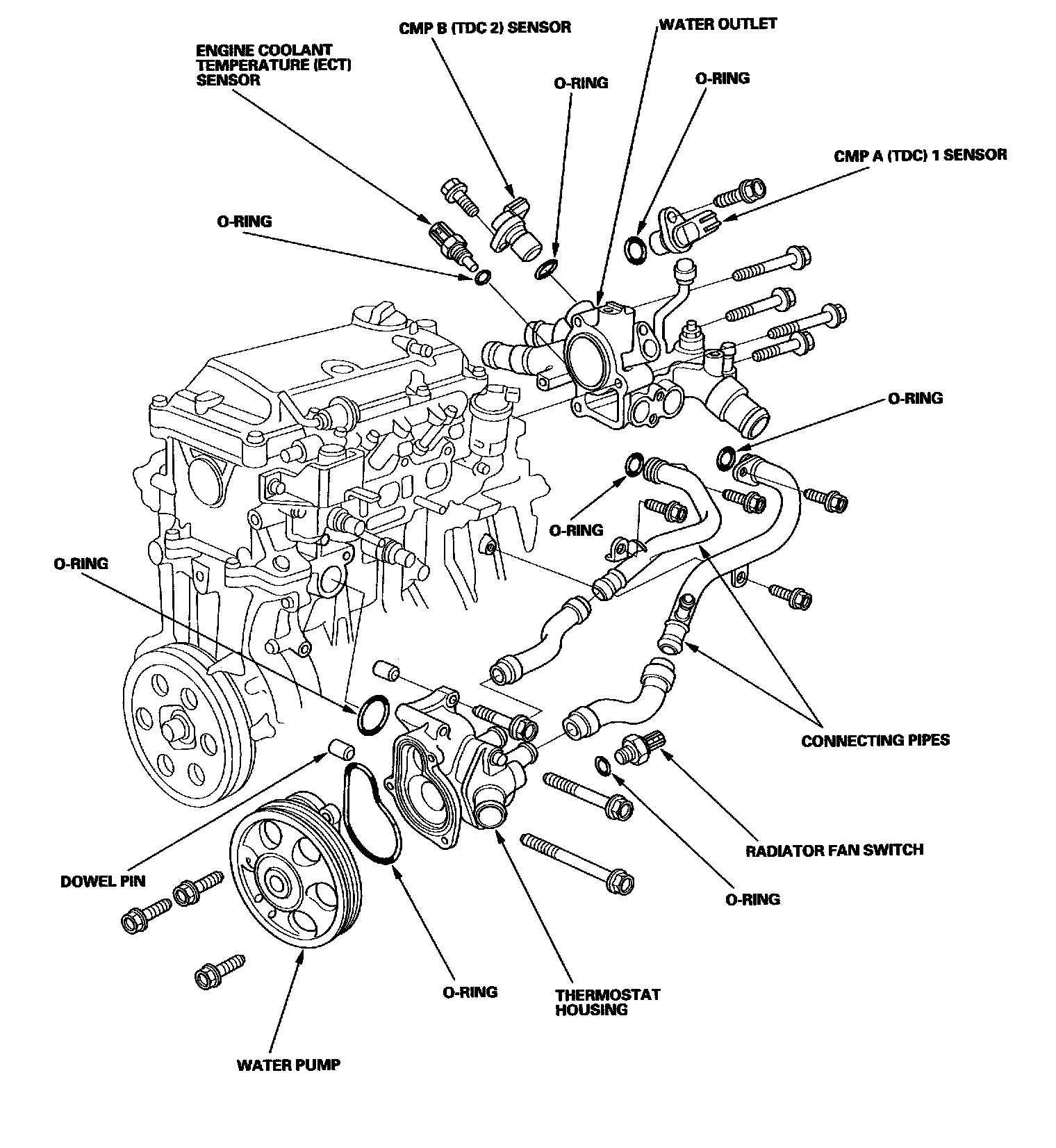 CMP B (TDC 2) SENSOR

WATER OUTLET

ENGINE COOLANT TEMPERATURE (ECT) SENSOR

O-RING

O-RING

CMP A (TDC) 1 SENSOR

O-RING

O-RING

O-RING

O-RING

CONNECTING PIPES

RADIATOR FAN SWITCH

DOWEL PIN

O-RING

O-RING

THERMOSTAT HOUSING

WATER PUMP