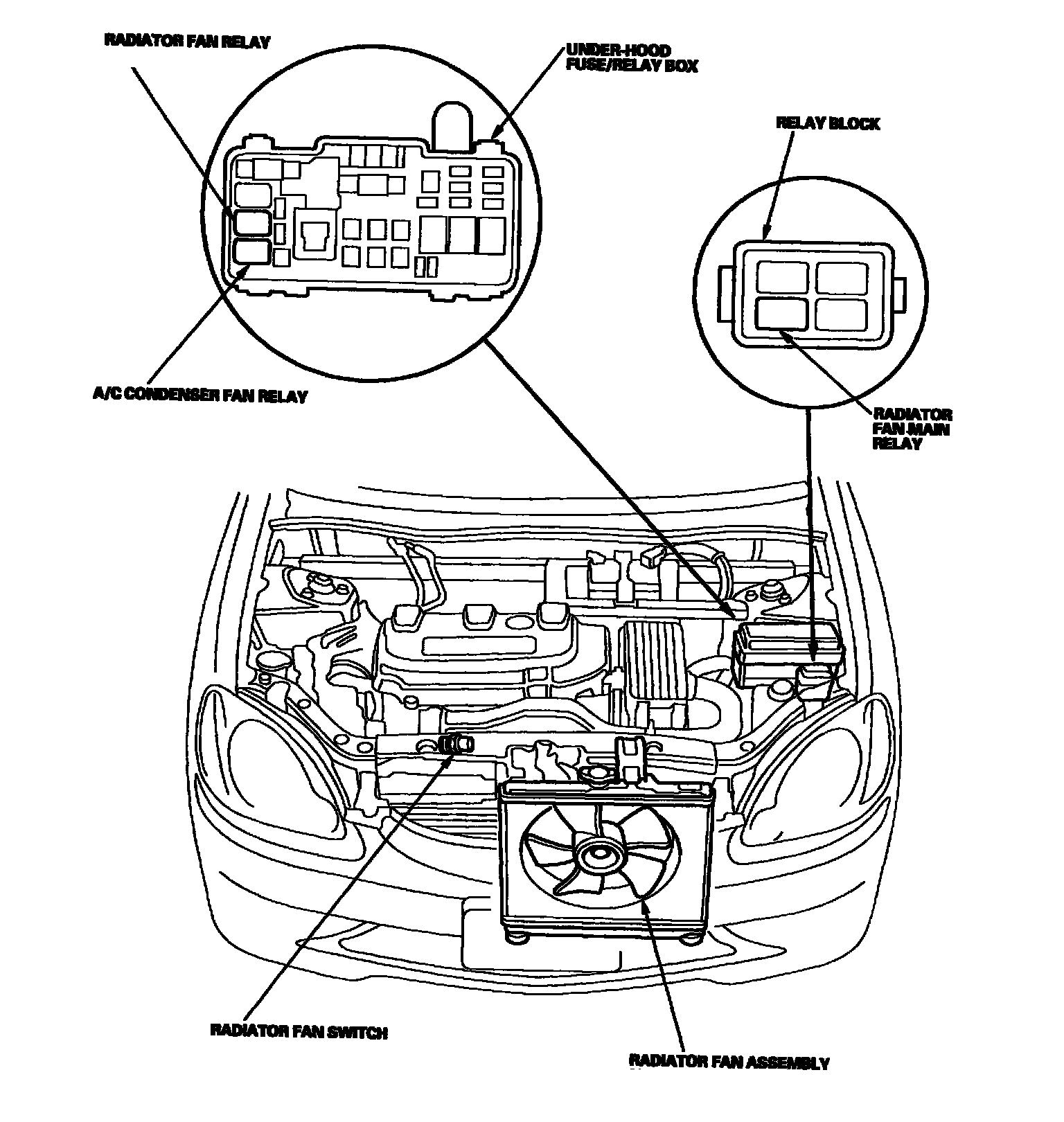 RADIATOR FAN RELAY

UNDER-HOOD FUSE/RELAY BOX

RELAY BLOCK

A/C CONDENSER FAN RELAY

RADIATOR FAN MAIN RELAY

RADIATOR FAN SWITCH

RADIATOR FAN ASSEMBLY