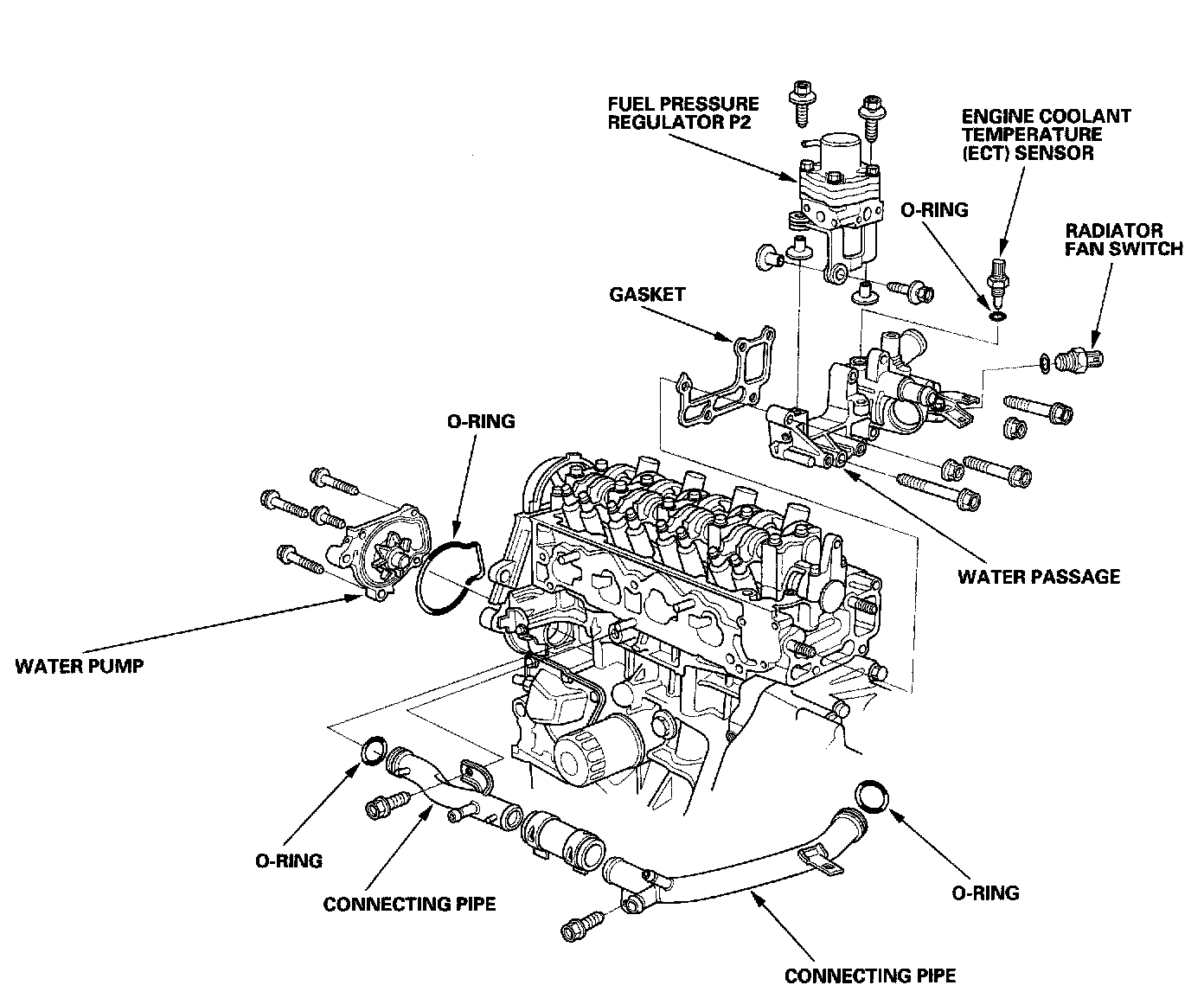 FUEL PRESSURE REGULATOR P2

ENGINE COOLANT TEMPERATURE (ECT) SENSOR

O-RING

RADIATOR FAN SWITCH

GASKET

O-RING

WATER PASSAGE

WATER PUMP

O-RING

CONNECTING PIPE

O-RING

CONNECTING PIPE