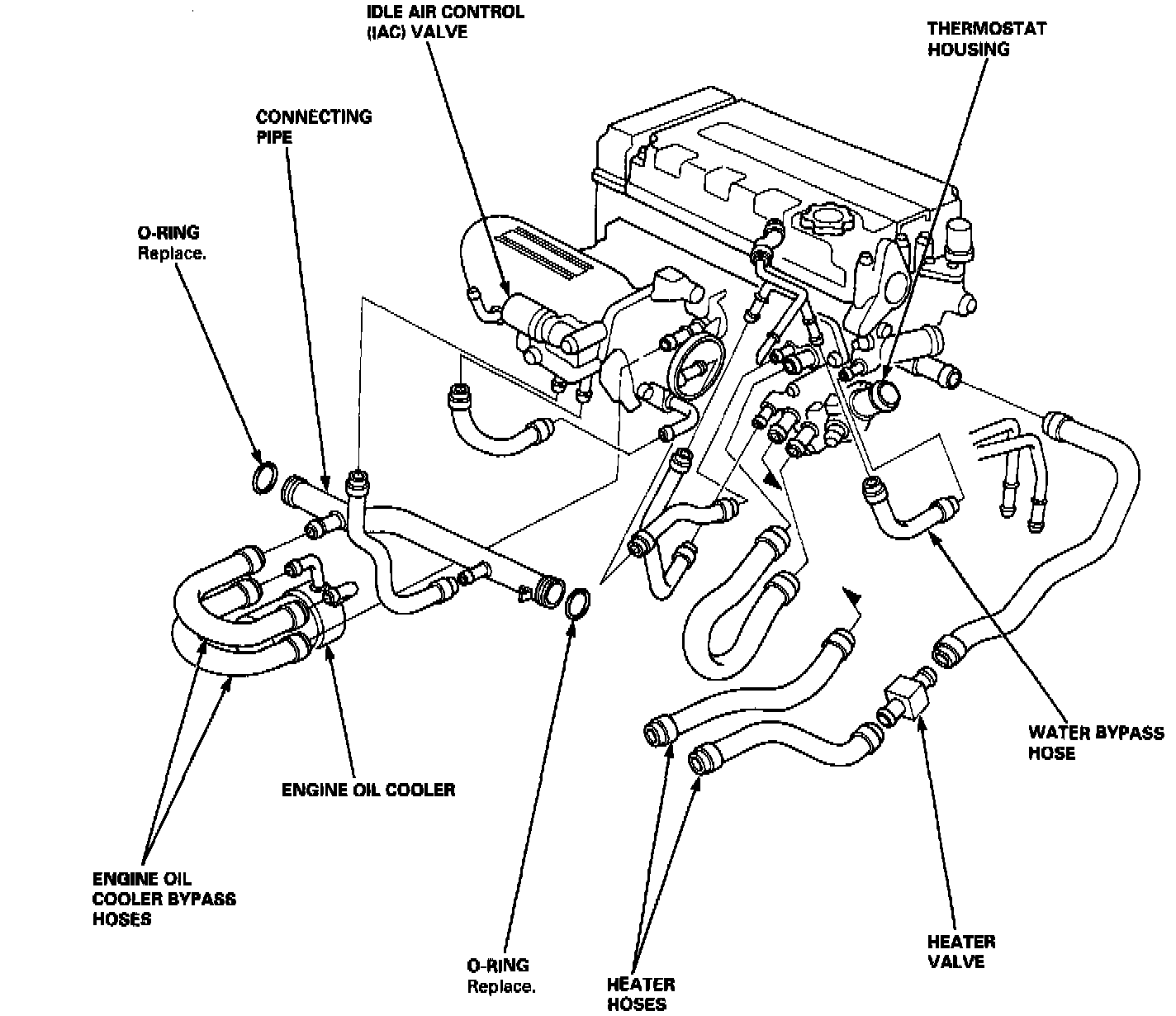 IDLE AIR CONTROL (IAC) VALVE

THERMOSTAT HOUSING

CONNECTING PIPE

O-RING
Replace.

ENGINE OIL COOLER

ENGINE OIL COOLER BYPASS HOSES

O-RING
Replace.

HEATER HOSES

HEATER VALVE

WATER BYPASS HOSE