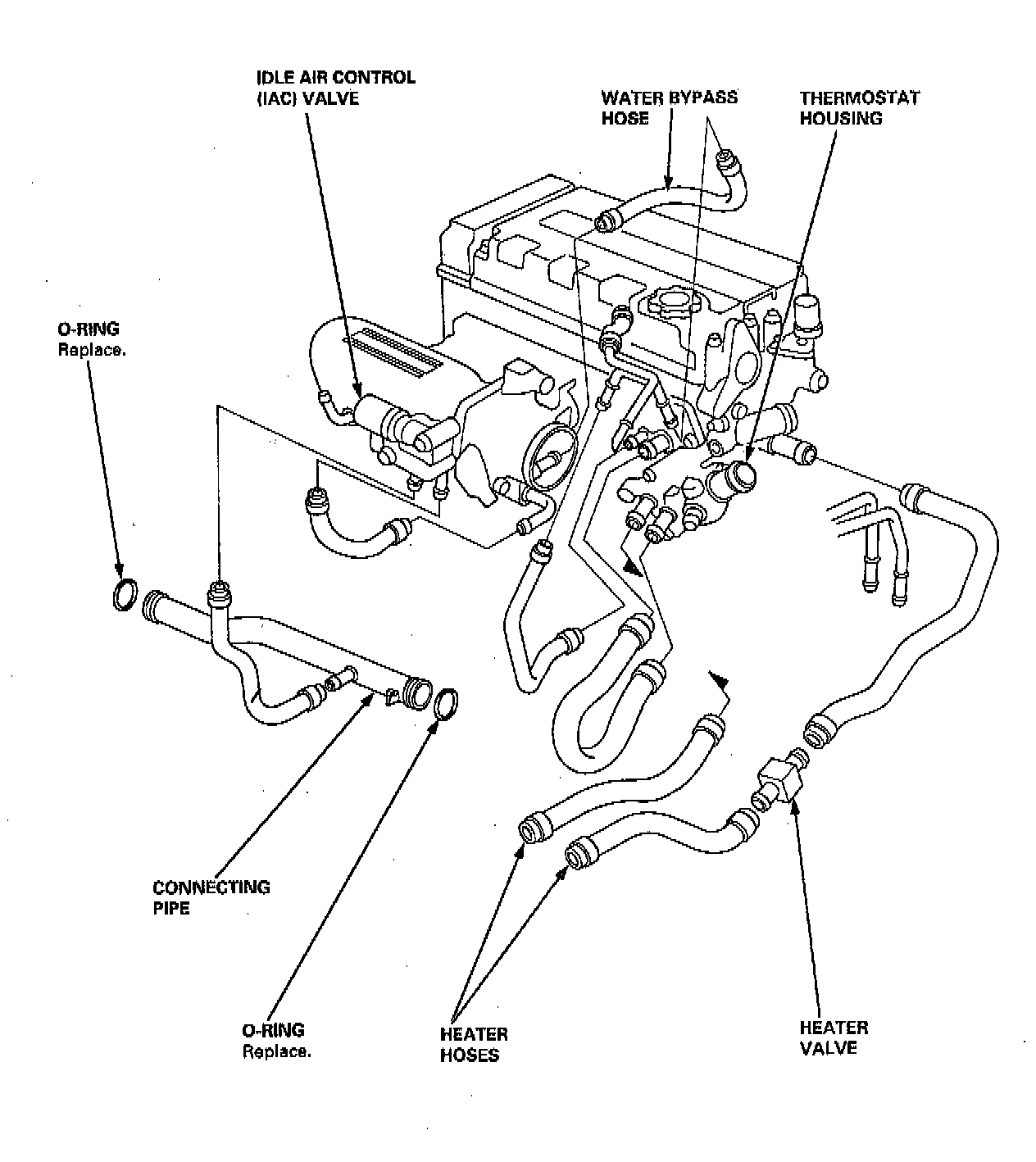 IDLE AIR CONTROL (IAC) VALVE

WATER BYPASS HOSE

THERMOSTAT HOUSING

O-RING Replace.

CONNECTING PIPE

O-RING Replace.

HEATER HOSES

HEATER VALVE